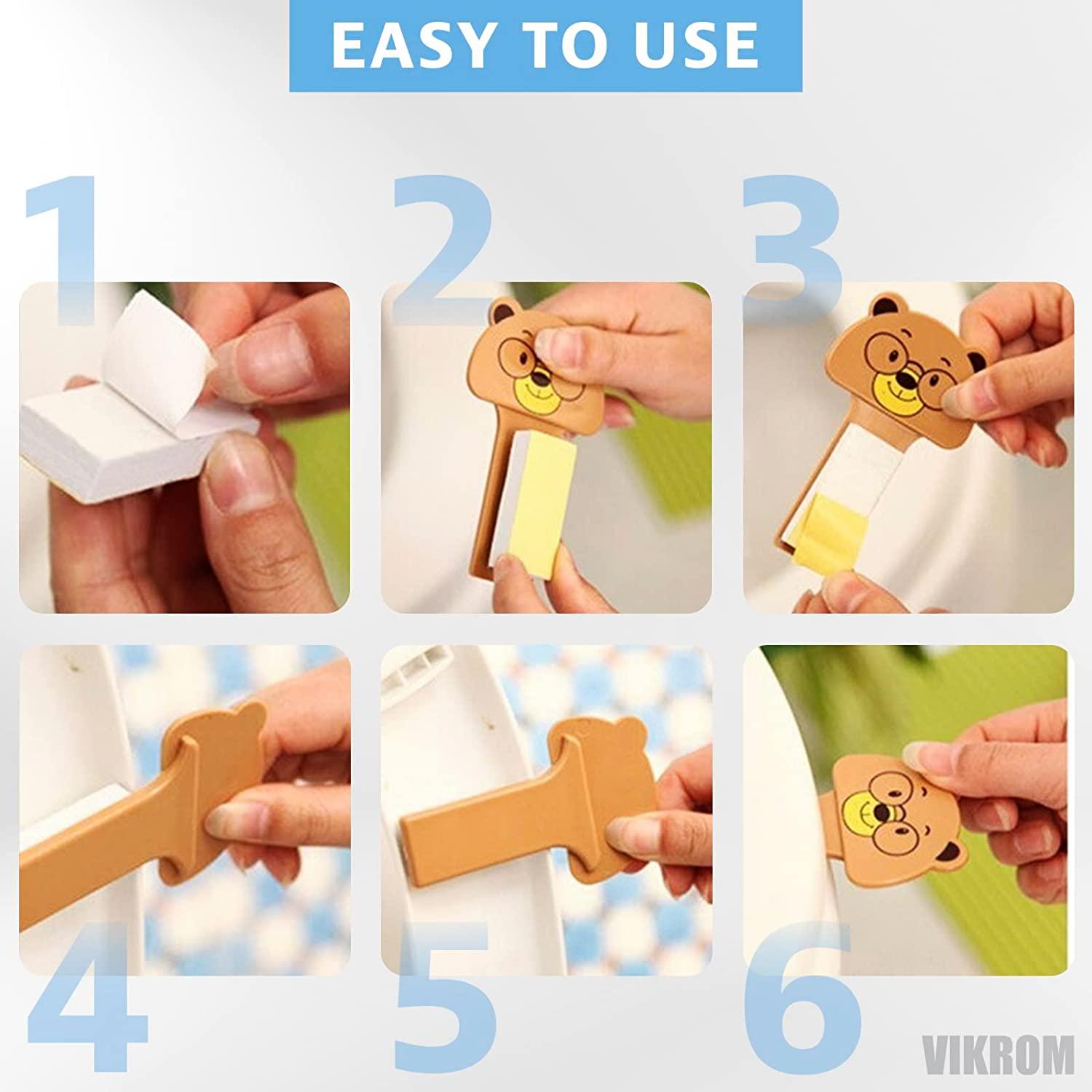 EASY TO USE

1

2

3

4

5

6

VIKROM