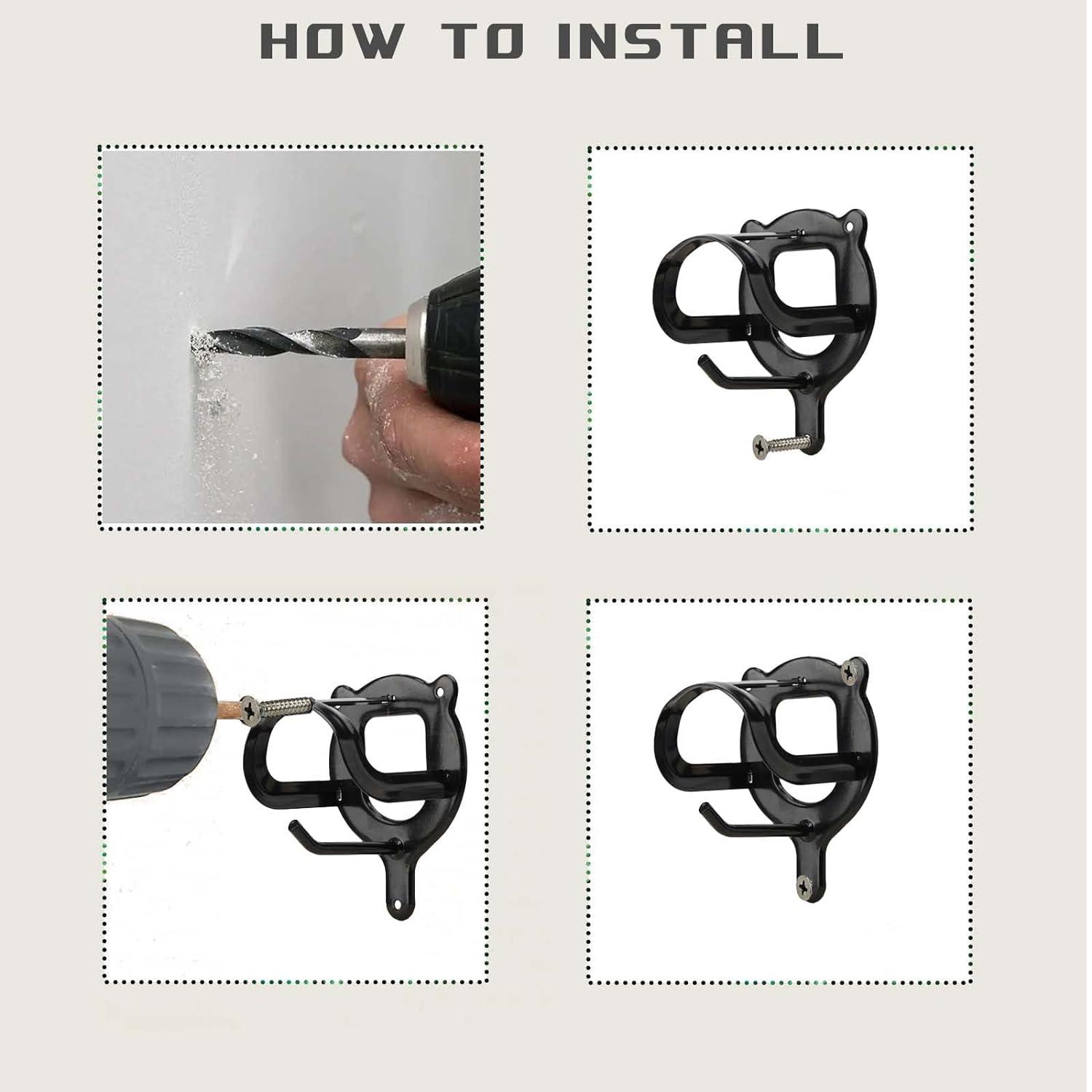 HOW TO INSTALL