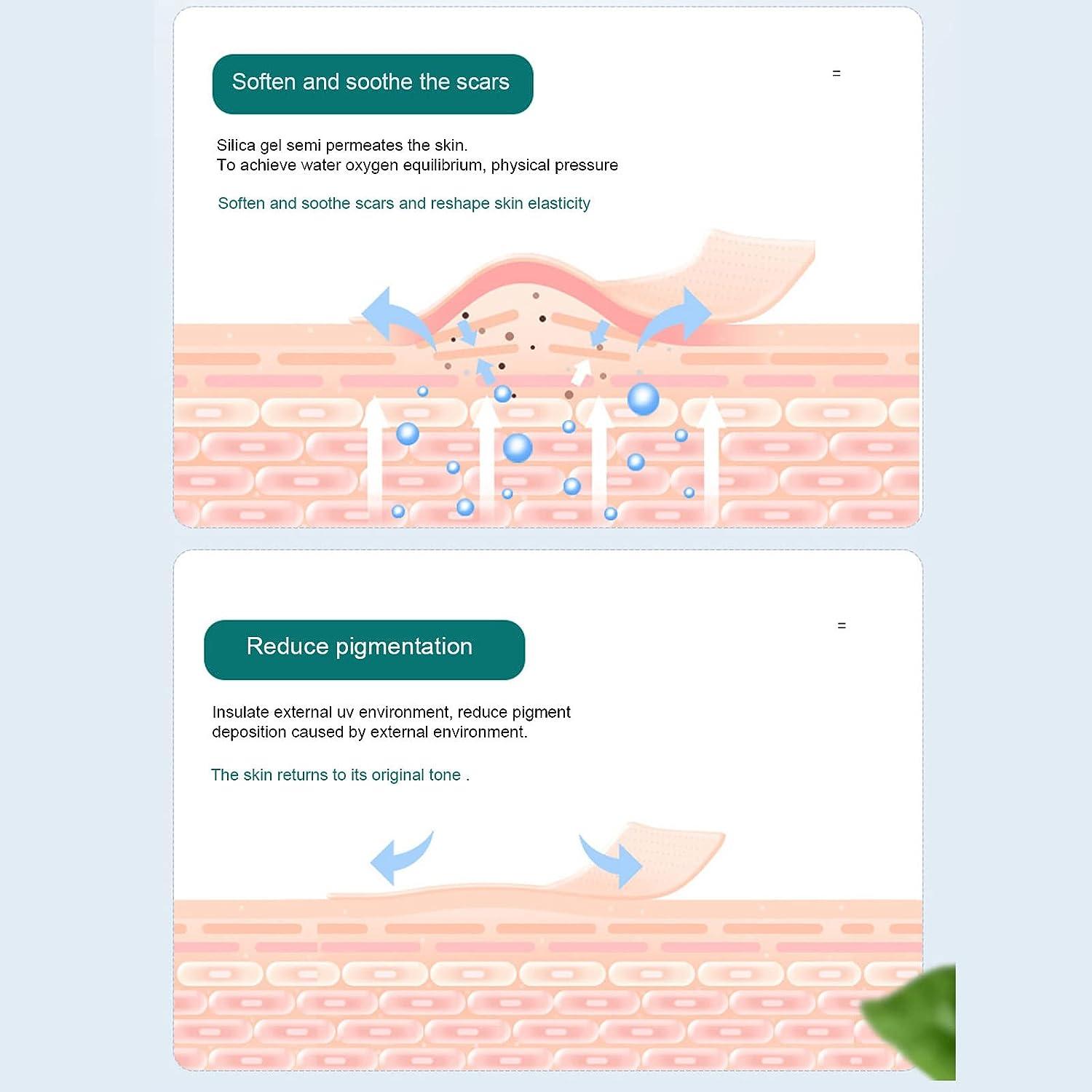 Soften and soothe the scars

=

Silica gel semi permeates the skin.
To achieve water oxygen equilibrium, physical pressure

Soften and soothe scars and reshape skin elasticity

Reduce pigmentation

=

Insulate external uv environment, reduce pigment deposition caused by external environment.

The skin returns to its original tone .