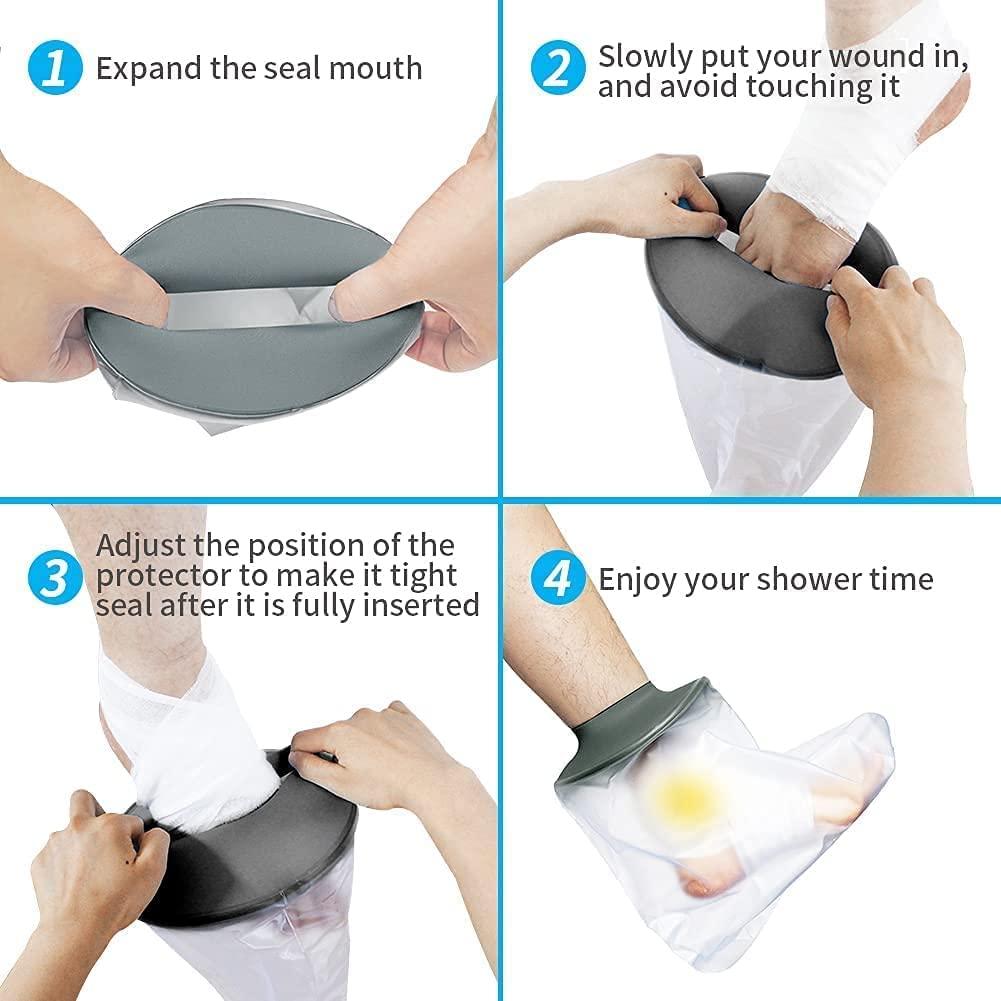 1 Expand the seal mouth

2 Slowly put your wound in, and avoid touching it

3 Adjust the position of the protector to make it tight seal after it is fully inserted

4 Enjoy your shower time