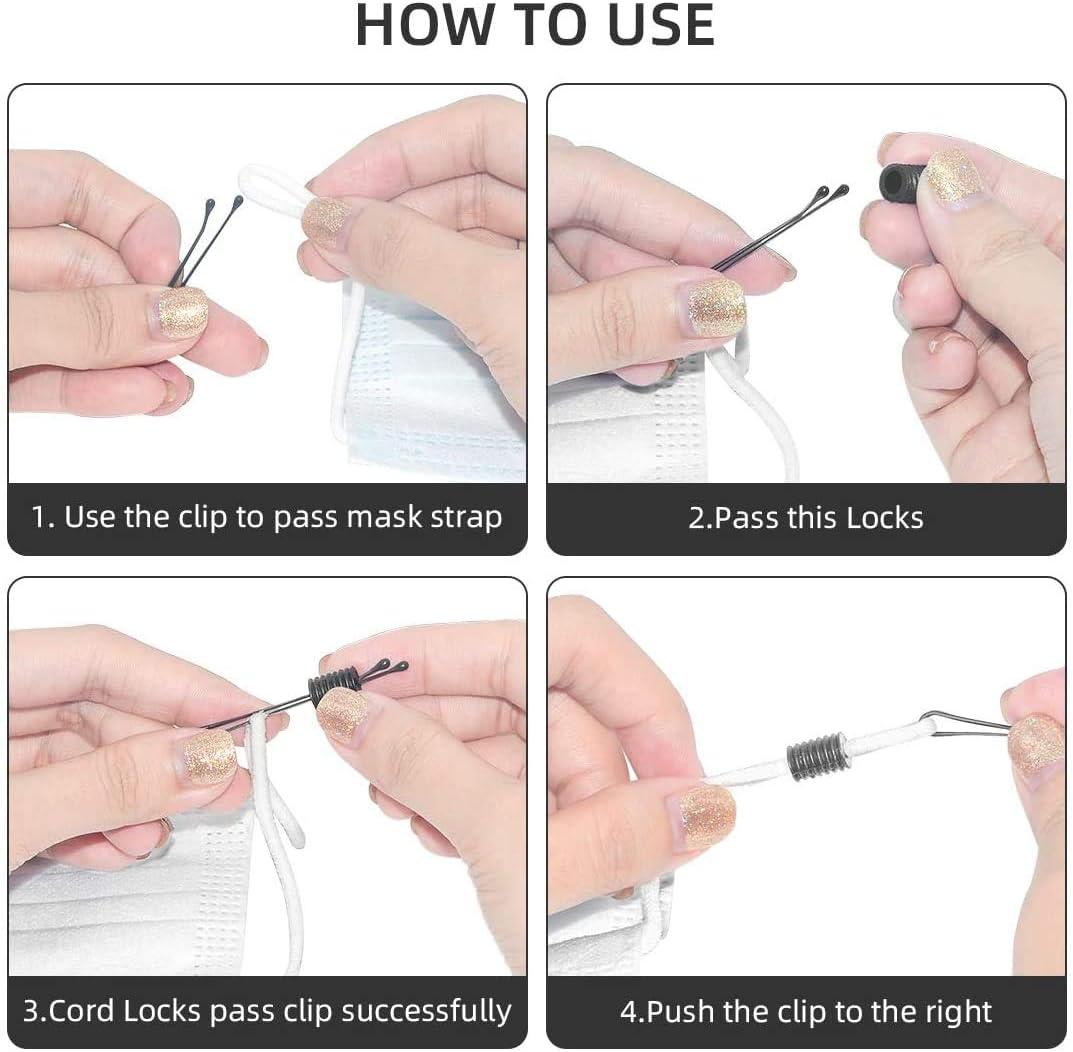 HOW TO USE

1. Use the clip to pass mask strap

2.Pass this Locks

3.Cord Locks pass clip successfully

4.Push the clip to the right