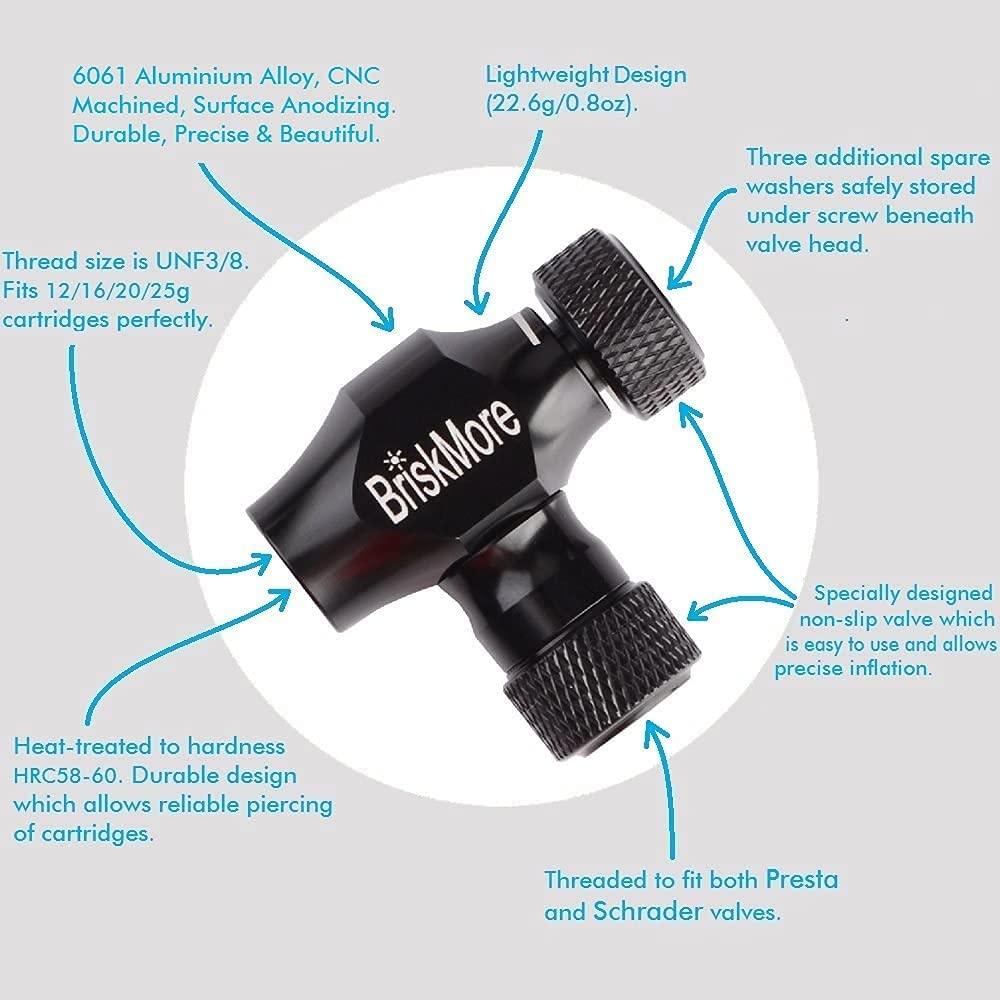 6061 Aluminium Alloy, CNC Machined, Surface Anodizing. Durable, Precise & Beautiful.

Lightweight Design (22.6g/0.8oz).

Three additional spare washers safely stored under screw beneath valve head.

Thread size is UNF3/8. Fits 12/16/20/25g cartridges perfectly.

BriskMore

Specially designed non-slip valve which is easy to use and allows precise inflation.

Heat-treated to hardness HRC58-60. Durable design which allows reliable piercing of cartridges.

Threaded to fit both Presta and Schrader valves.