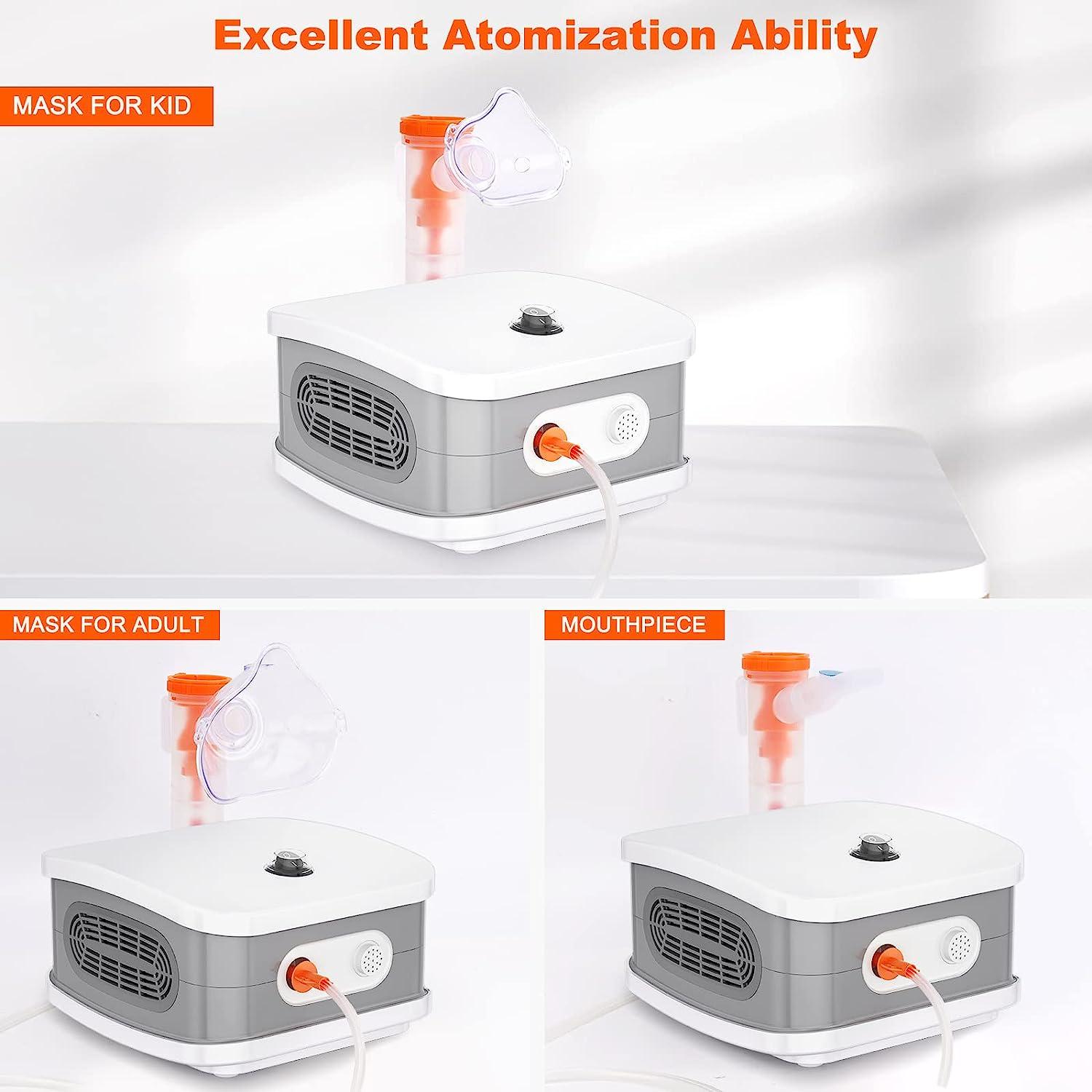 Excellent Atomization Ability

MASK FOR KID

MASK FOR ADULT

MOUTHPIECE