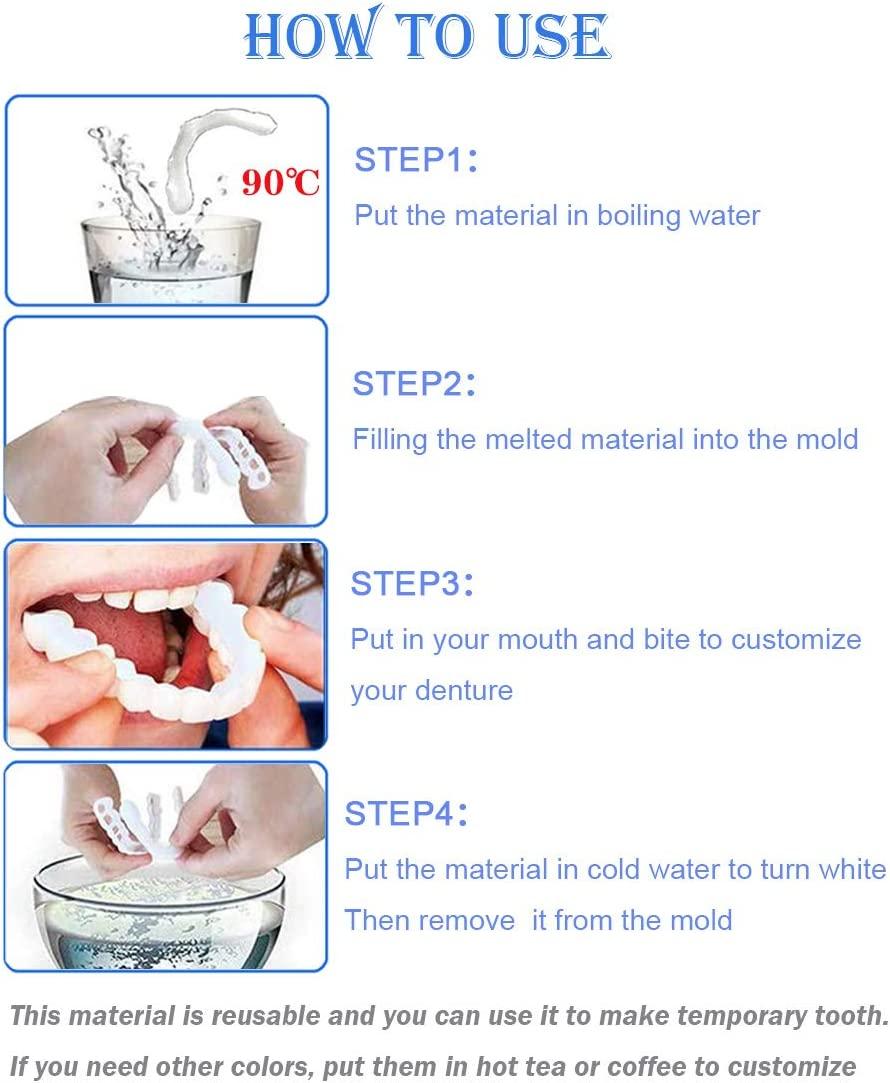 HOW TO USE

90℃

STEP1:
Put the material in boiling water

STEP2:
Filling the melted material into the mold

STEP3:
Put in your mouth and bite to customize your denture

STEP4:
Put the material in cold water to turn white
Then remove it from the mold

This material is reusable and you can use it to make temporary tooth.
If you need other colors, put them in hot tea or coffee to customize