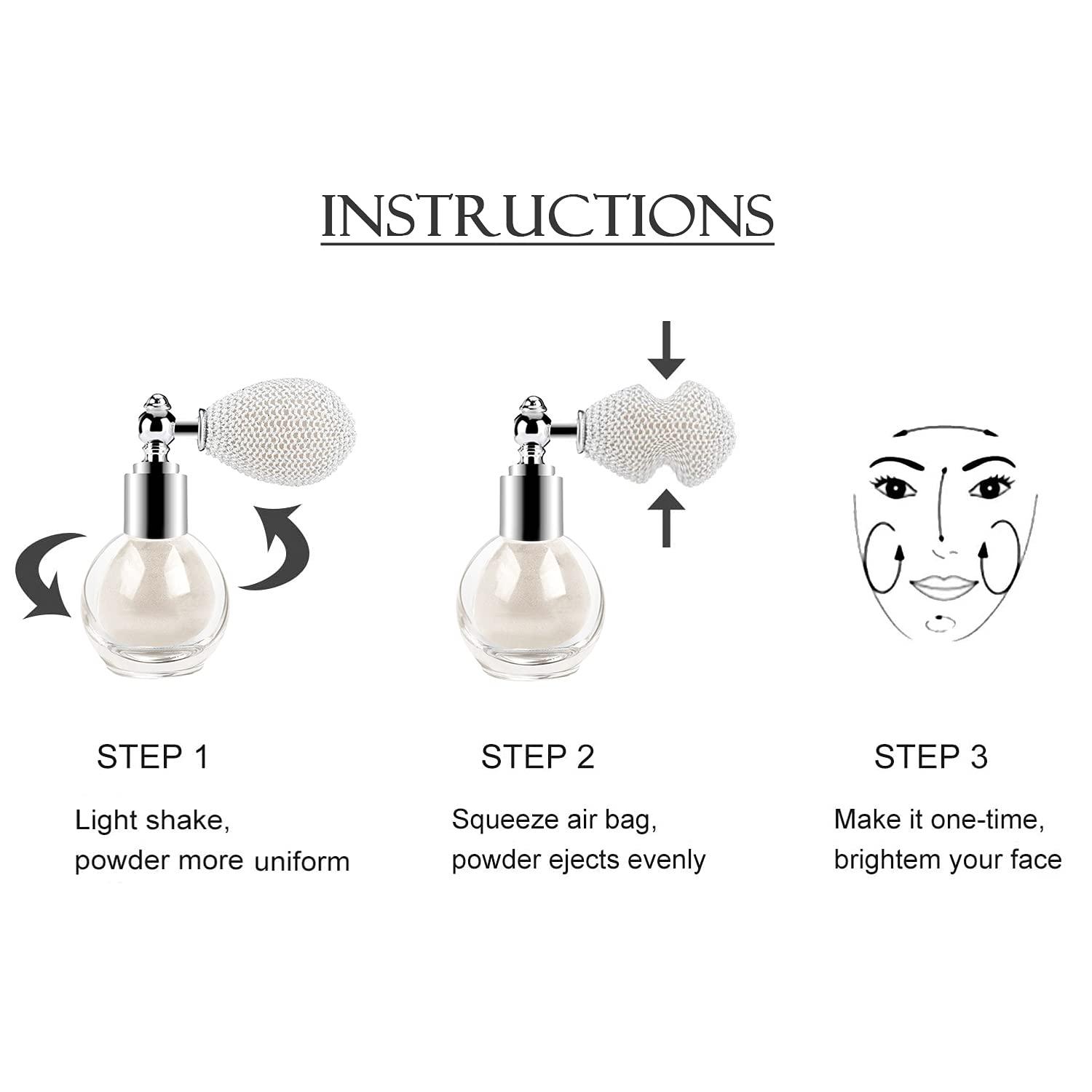 INSTRUCTIONS

STEP 1

Light shake, powder more uniform

STEP 2

Squeeze air bag, powder ejects evenly

STEP 3

Make it one-time, brightem your face