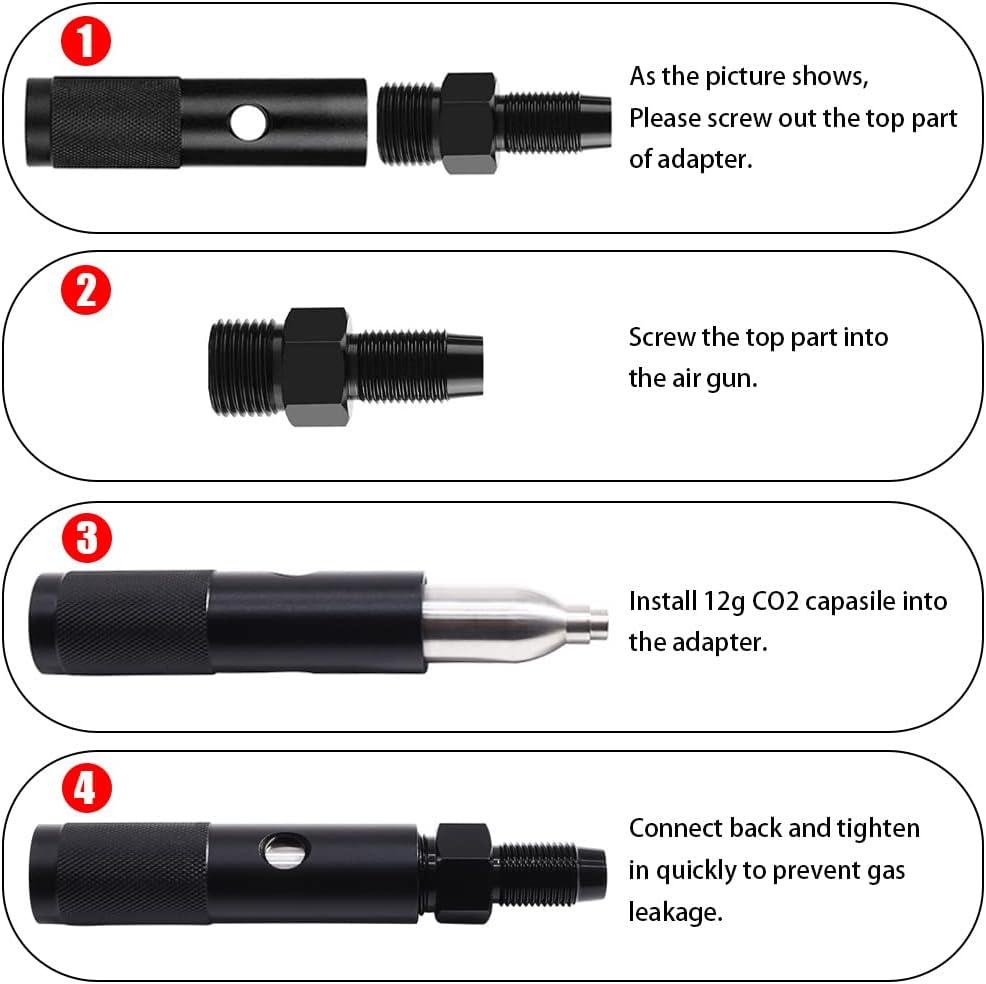 1

As the picture shows, Please screw out the top part of adapter.

2

Screw the top part into the air gun.

3

Install 12g CO2 capasile into the adapter.

4

Connect back and tighten in quickly to prevent gas leakage.