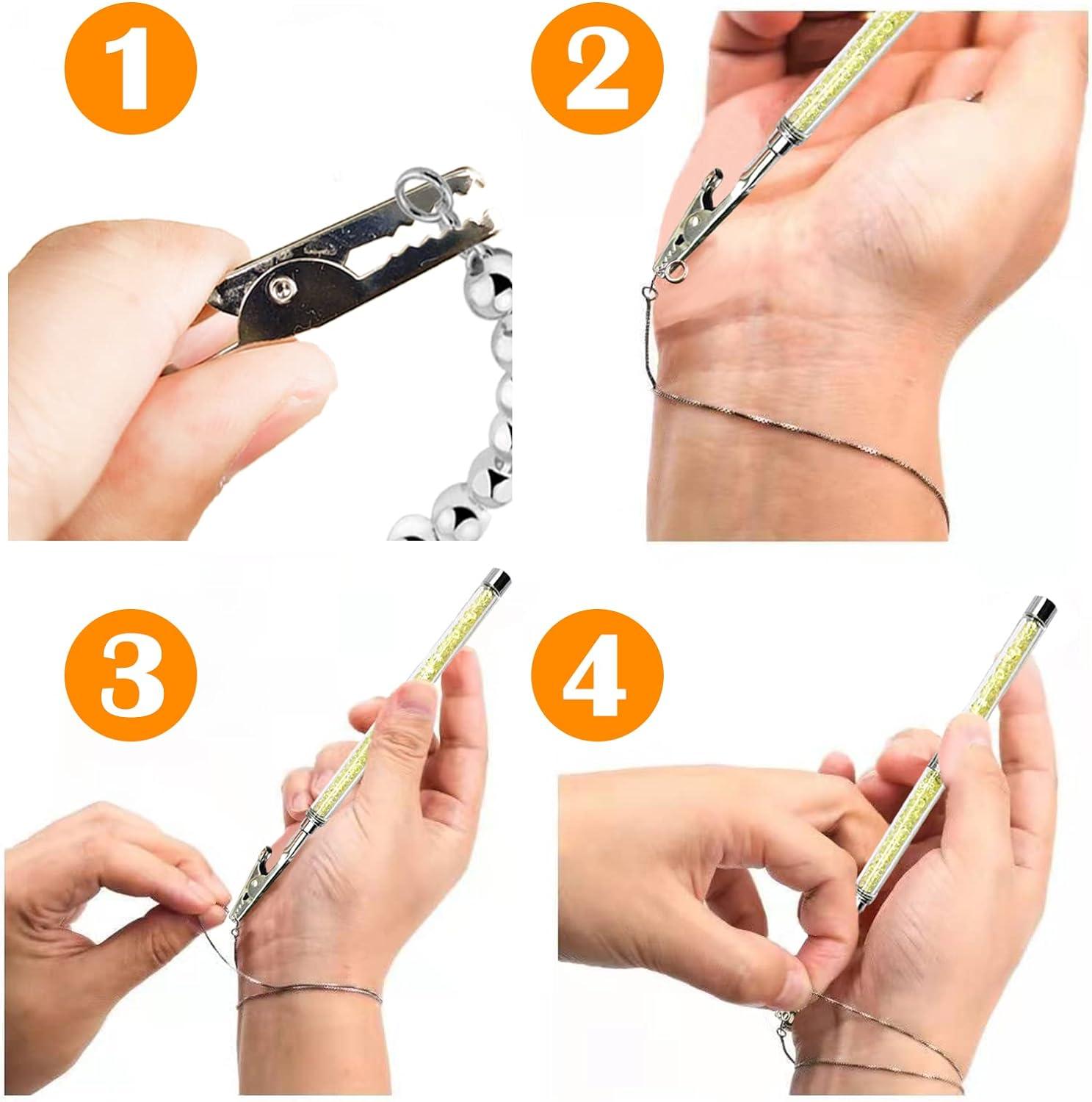 1

2

3

4