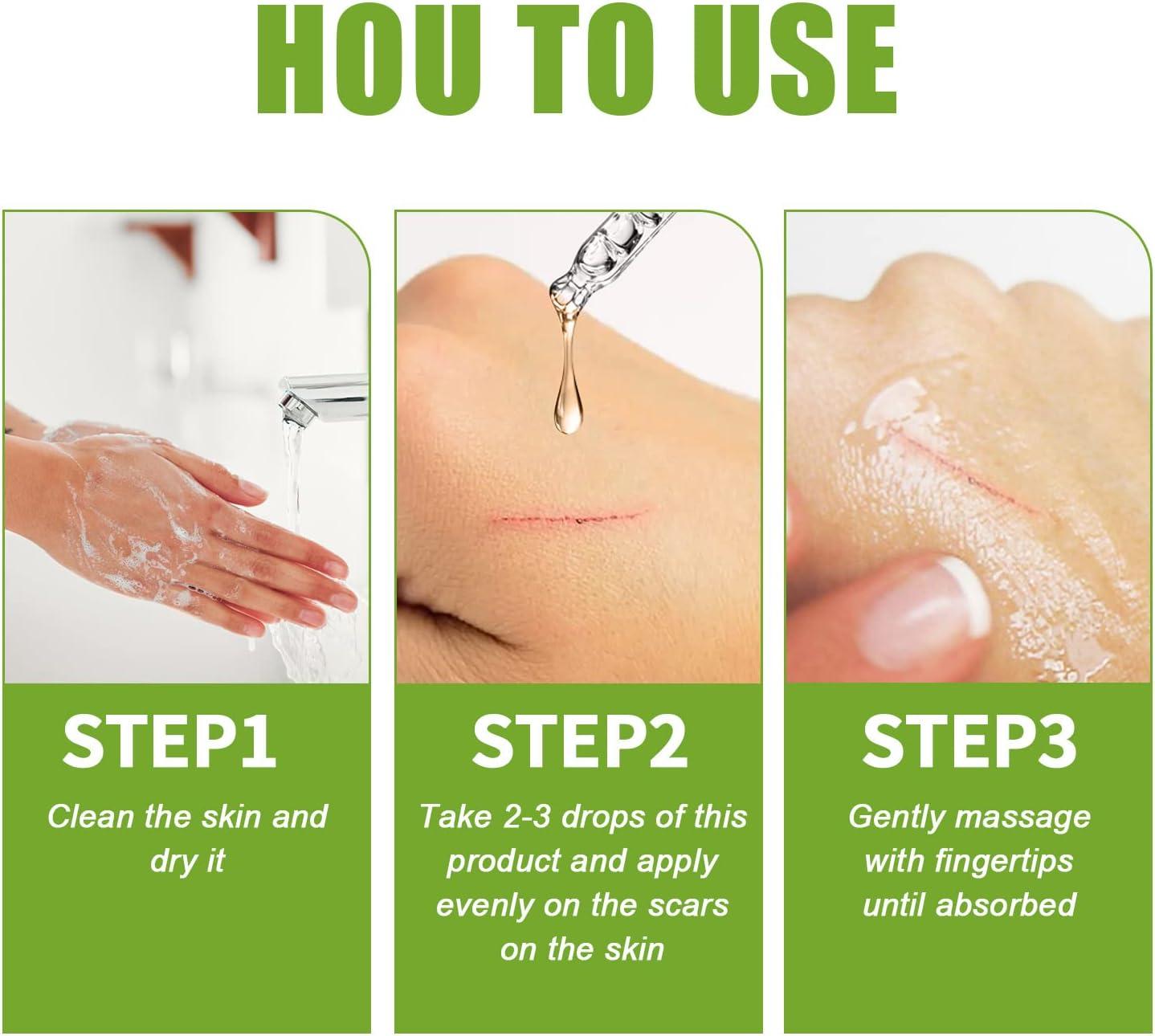 HOU TO USE

STEP1
Clean the skin and dry it

STEP2
Take 2-3 drops of this product and apply evenly on the scars on the skin

STEP3
Gently massage with fingertips until absorbed