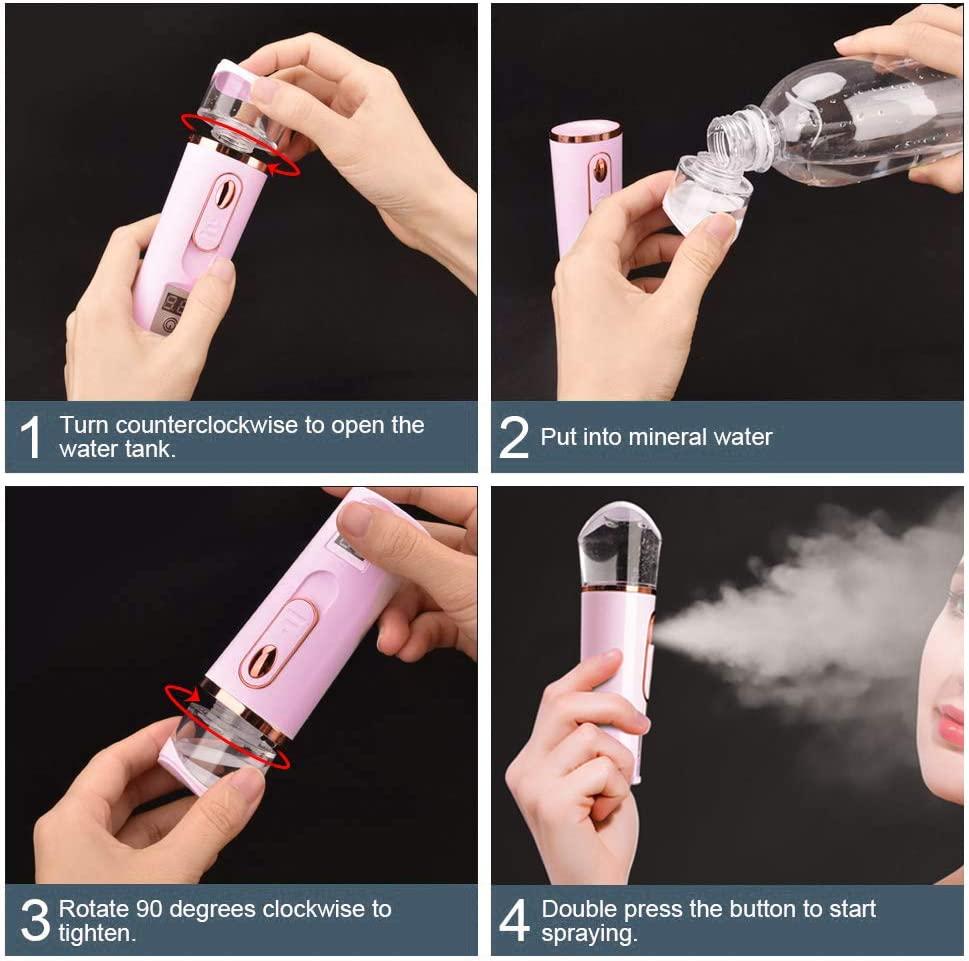 1 Turn counterclockwise to open the water tank.

2 Put into mineral water

3 Rotate 90 degrees clockwise to tighten.

4 Double press the button to start spraying.