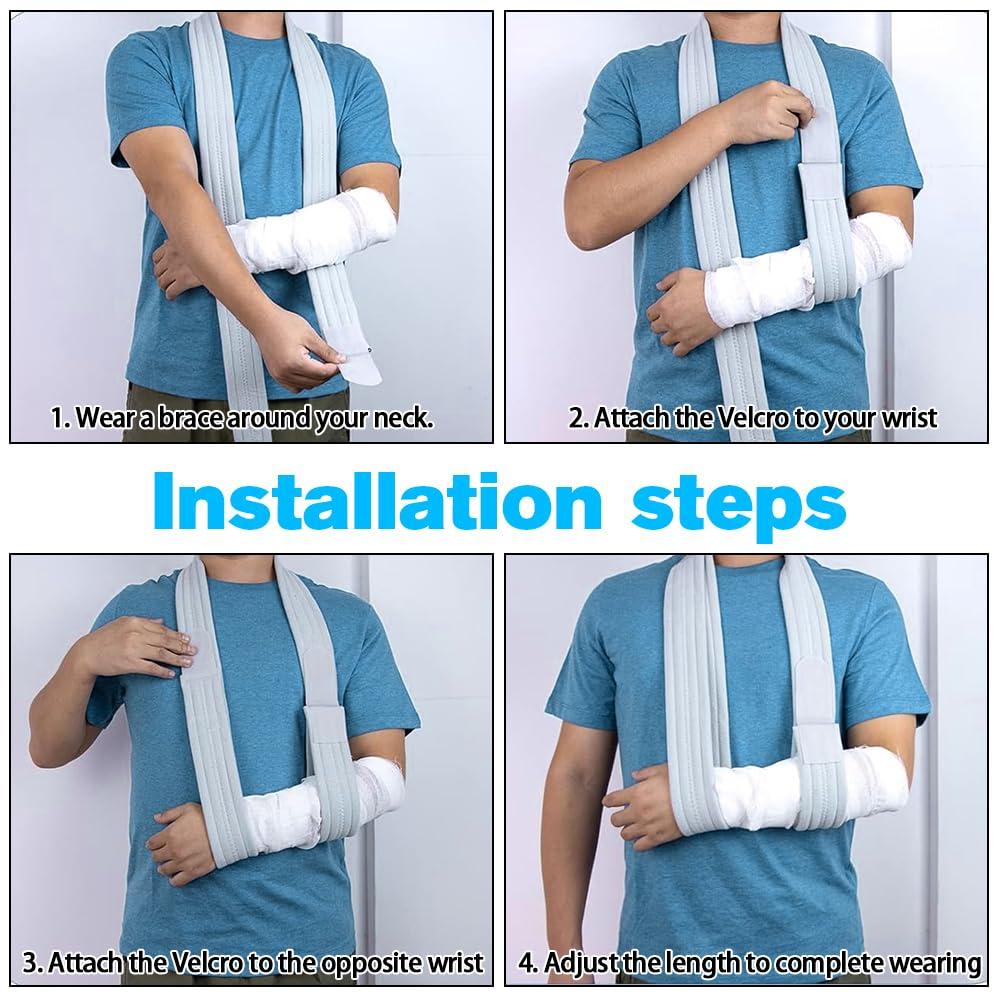 1. Wear a brace around your neck.

2. Attach the Velcro to your wrist

Installation steps

3. Attach the Velcro to the opposite wrist

4. Adjust the length to complete wearing