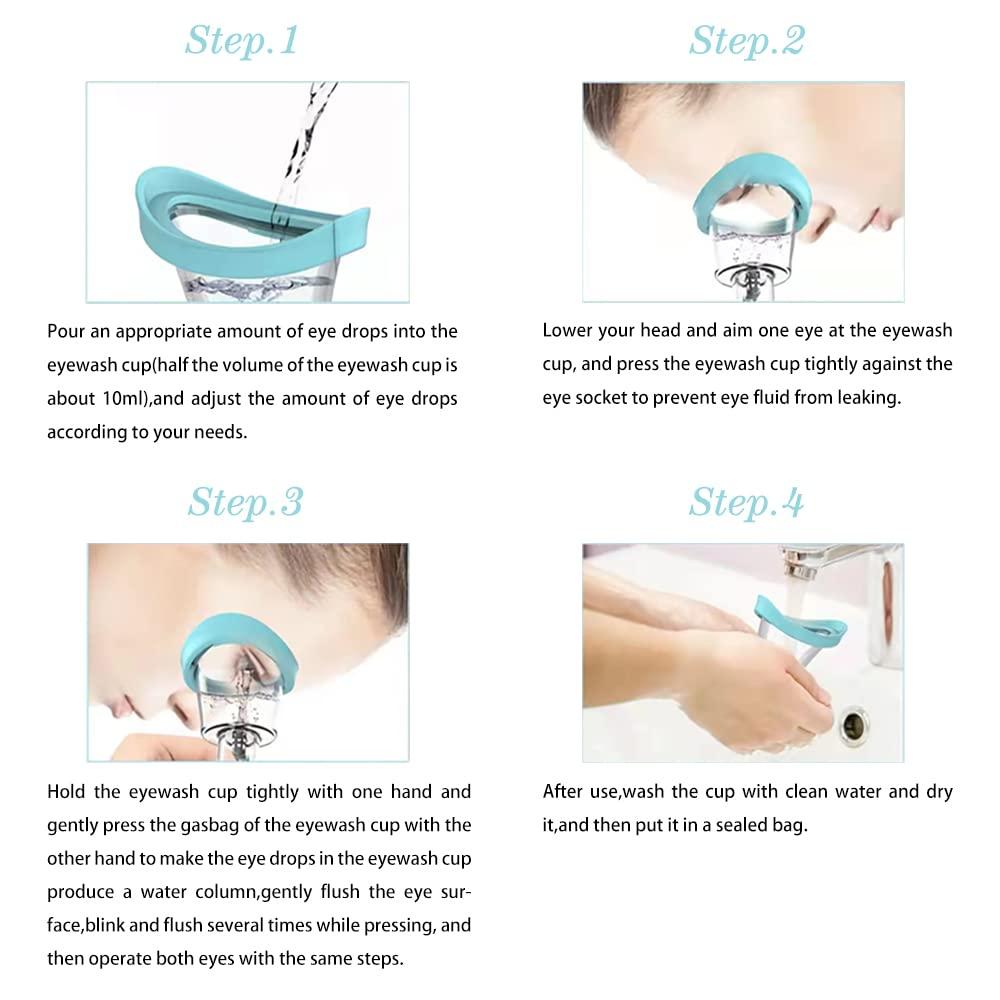 Step.1

Pour an appropriate amount of eye drops into the eyewash cup(half the volume of the eyewash cup is about 10ml),and adjust the amount of eye drops according to your needs.

Step.2

Lower your head and aim one eye at the eyewash cup, and press the eyewash cup tightly against the eye socket to prevent eye fluid from leaking.

Step.3

Hold the eyewash cup tightly with one hand and gently press the gasbag of the eyewash cup with the other hand to make the eye drops in the eyewash cup produce a water column,gently flush the eye surface,blink and flush several times while pressing, and then operate both eyes with the same steps.

Step.4

After use,wash the cup with clean water and dry it,and then put it in a sealed bag.