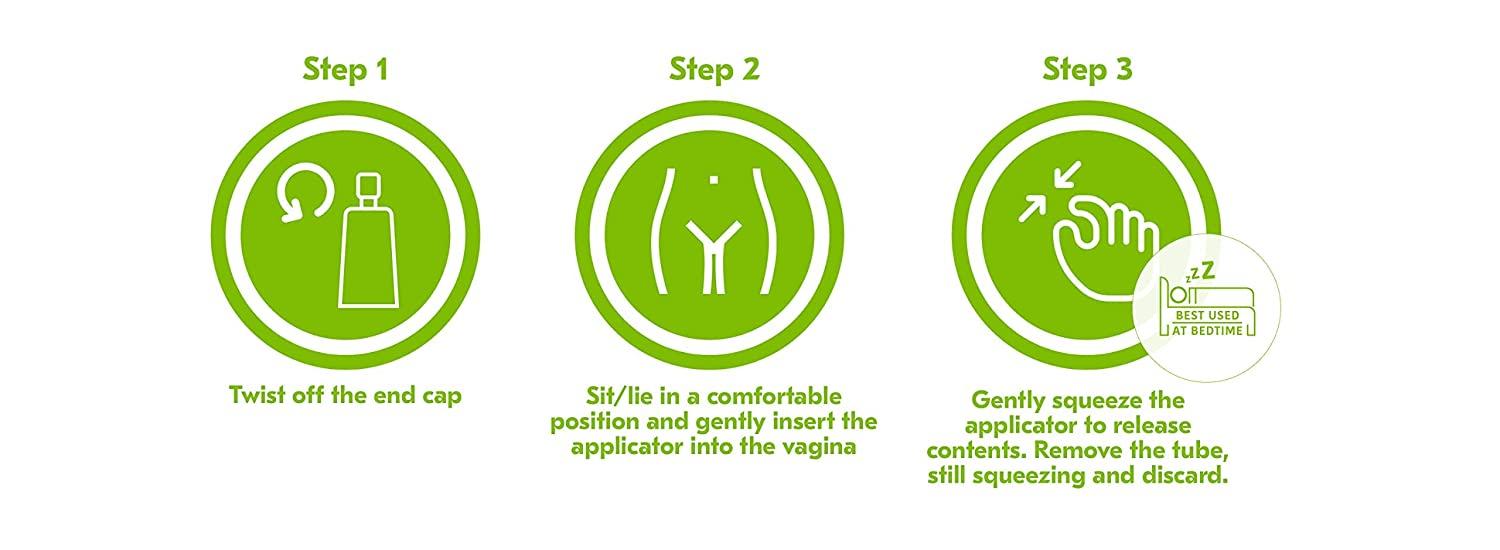 Step 1

Twist off the end cap

Step 2

Sit/lie in a comfortable position and gently insert the applicator into the vagina

Step 3

zzZ

BEST USED AT BEDTIME

Gently squeeze the applicator to release contents. Remove the tube, still squeezing and discard.