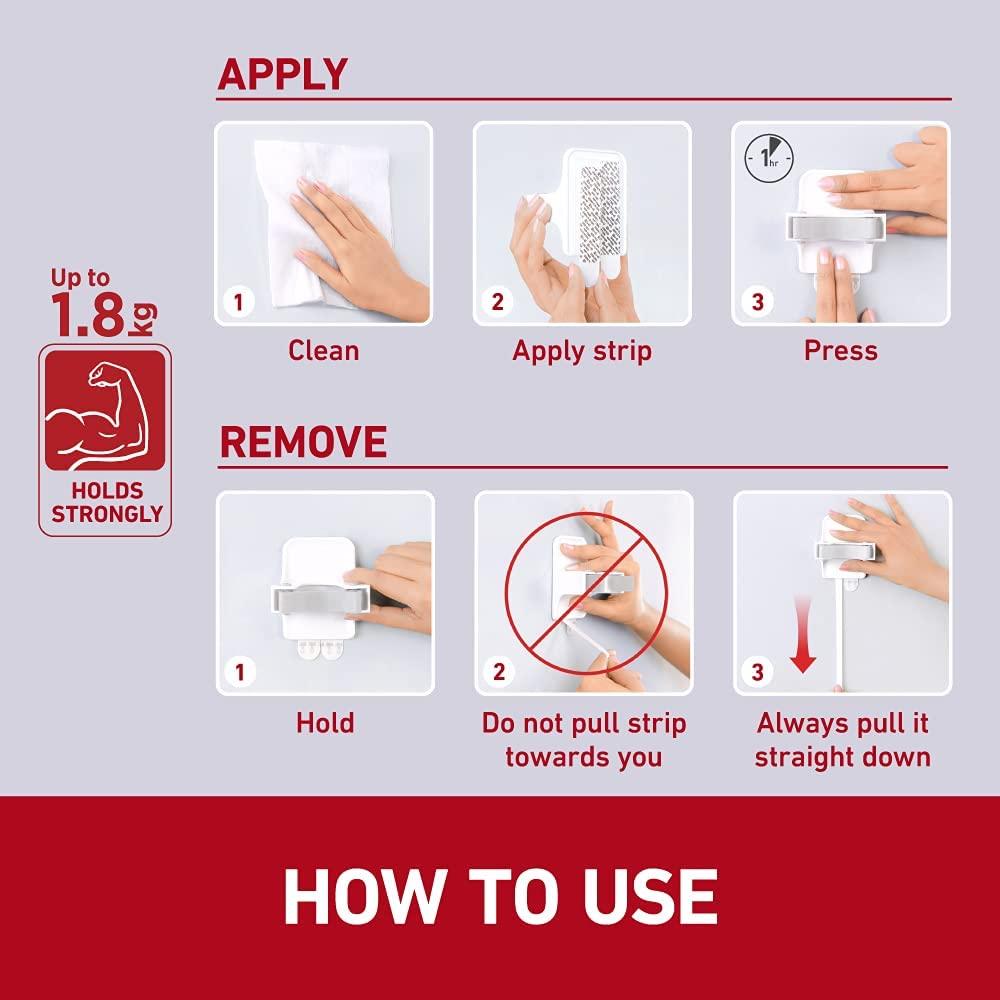 Up to
1.8 kg

HOLDS STRONGLY

APPLY

1
Clean

2
Apply strip

1 hr
3
Press

REMOVE

1
Hold

2
Do not pull strip towards you

3
Always pull it straight down

HOW TO USE