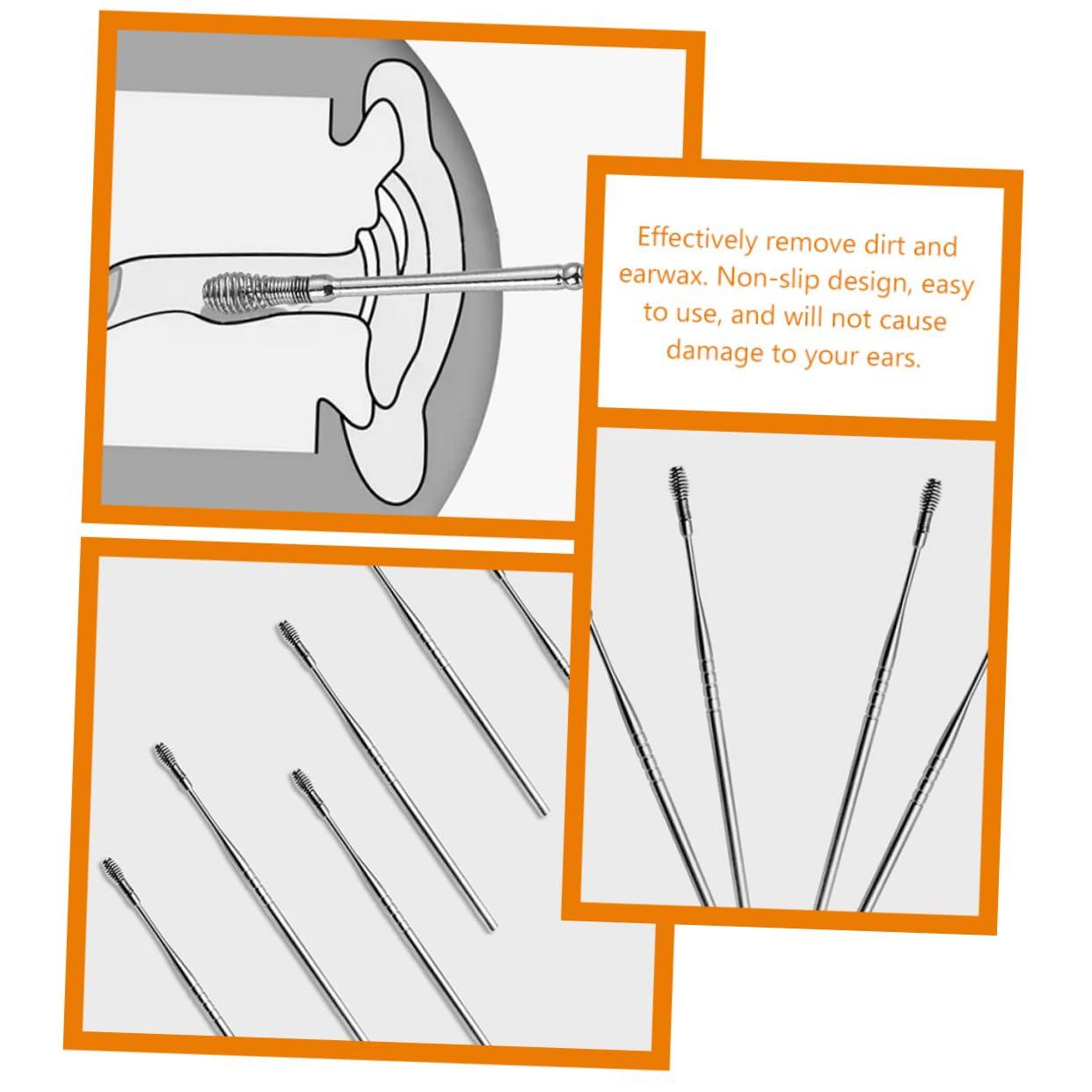 Effectively remove dirt and earwax. Non-slip design, easy to use, and will not cause damage to your ears.