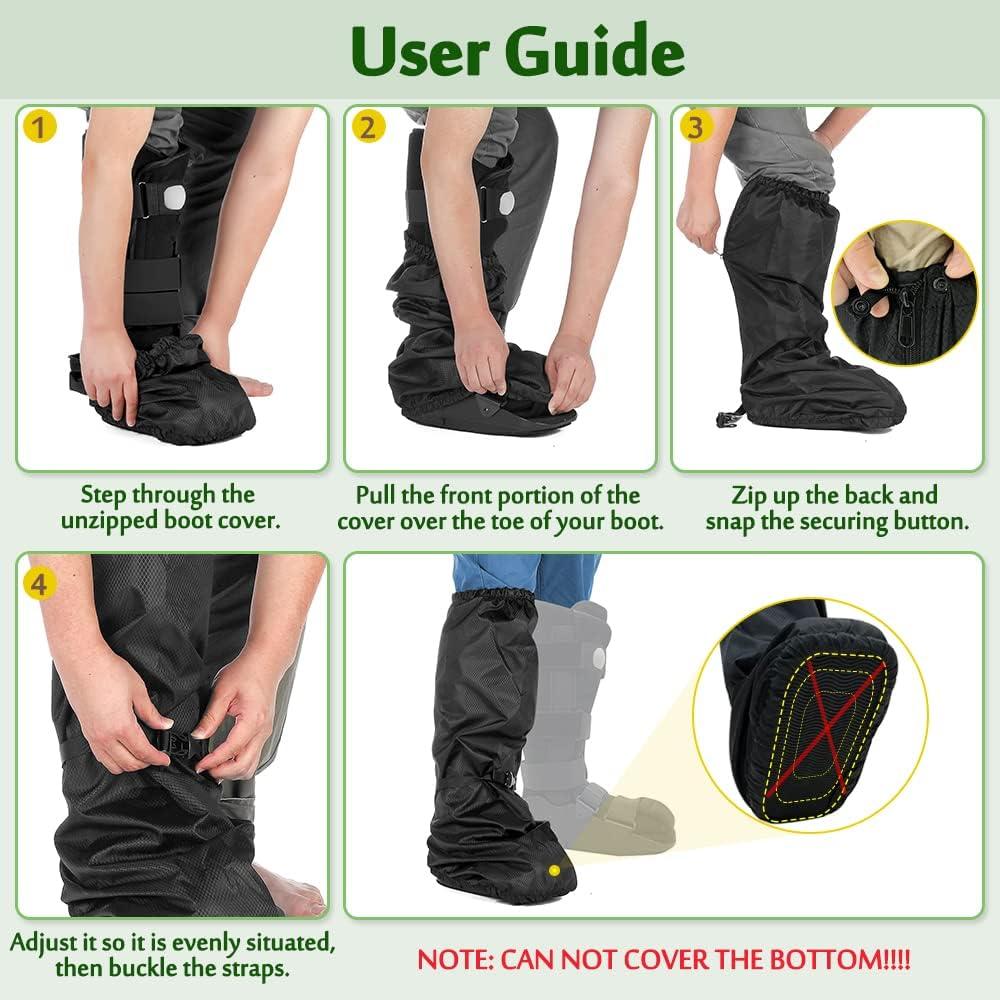 User Guide

1

Step through the unzipped boot cover.

2

Pull the front portion of the cover over the toe of your boot.

3

Zip up the back and snap the securing button.

4

Adjust it so it is evenly situated, then buckle the straps.

NOTE: CAN NOT COVER THE BOTTOM!!!!