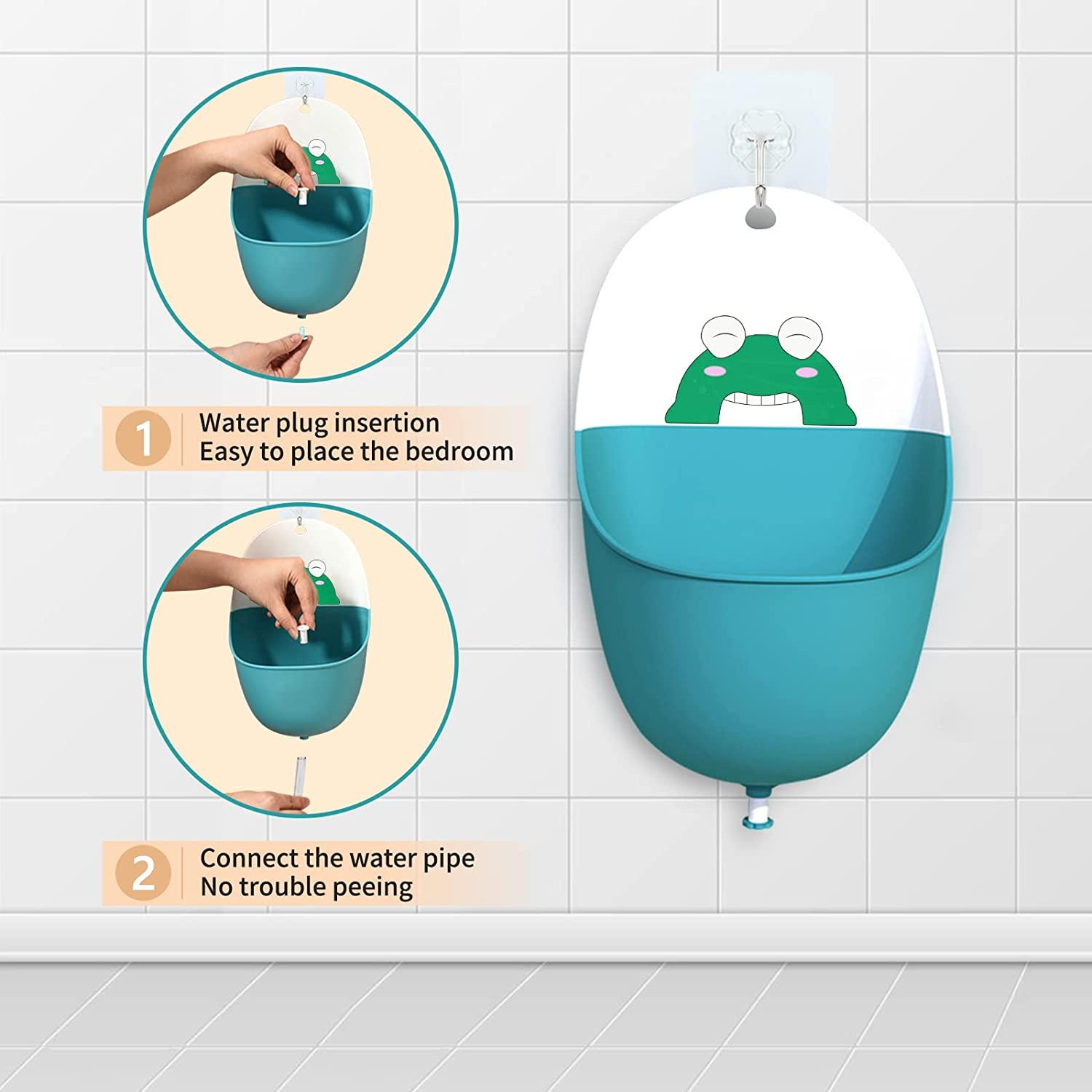 1
Water plug insertion
Easy to place the bedroom

2
Connect the water pipe
No trouble peeing