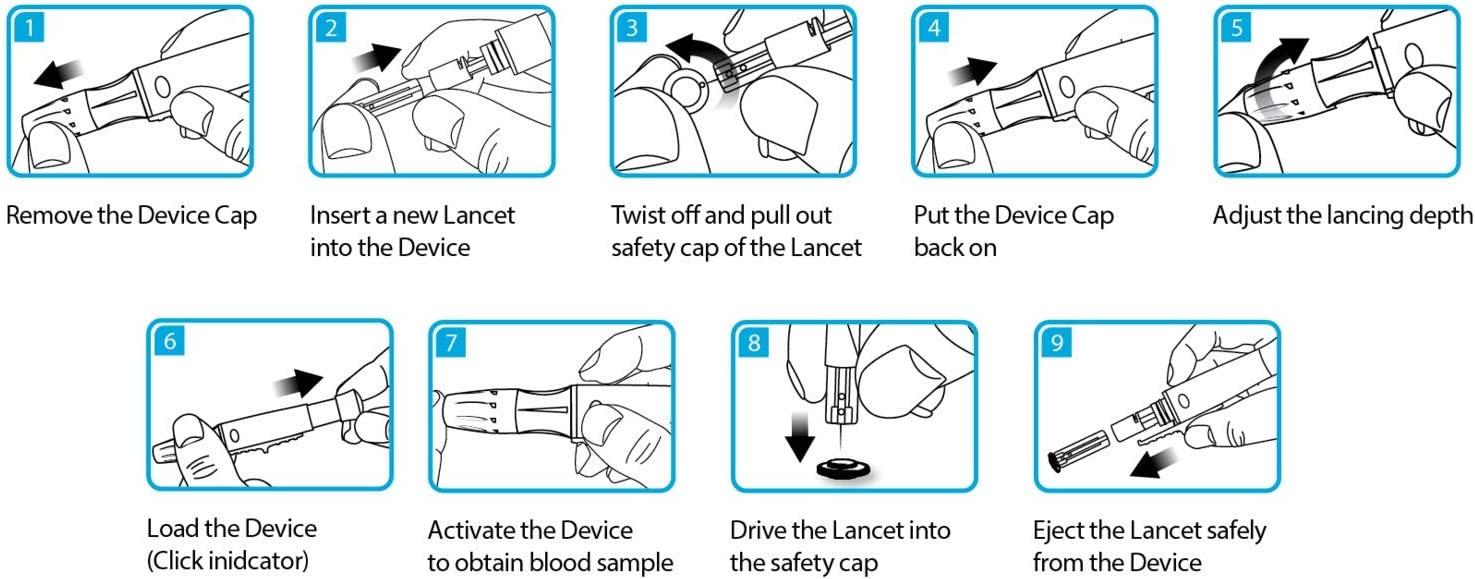 1

Remove the Device Cap

2

Insert a new Lancet into the Device

3

Twist off and pull out safety cap of the Lancet

4

Put the Device Cap back on

5

Adjust the lancing depth

6

Load the Device (Click inidcator)

7

Activate the Device to obtain blood sample

8

Drive the Lancet into the safety cap

9

Eject the Lancet safely from the Device