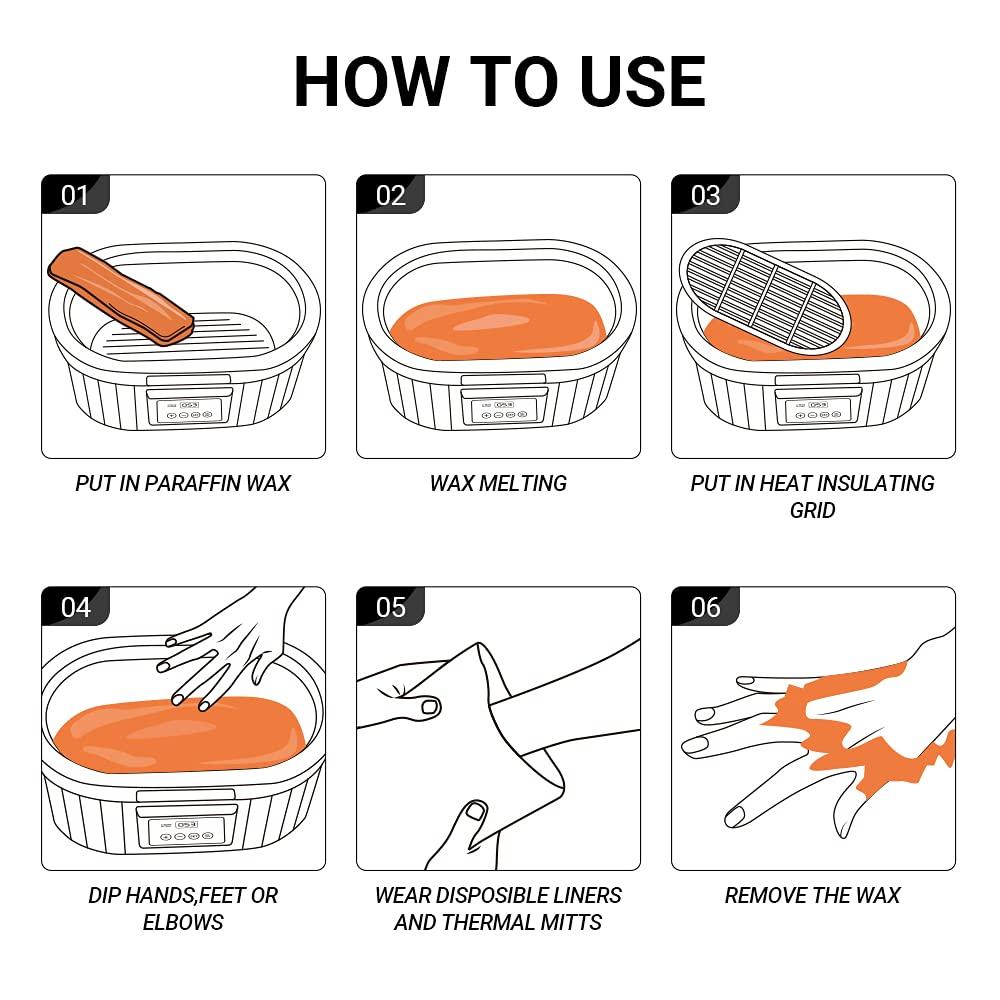 HOW TO USE

01

PUT IN PARAFFIN WAX

02

WAX MELTING

03

PUT IN HEAT INSULATING GRID

04

DIP HANDS,FEET OR ELBOWS

05

WEAR DISPOSIBLE LINERS AND THERMAL MITTS

06

REMOVE THE WAX