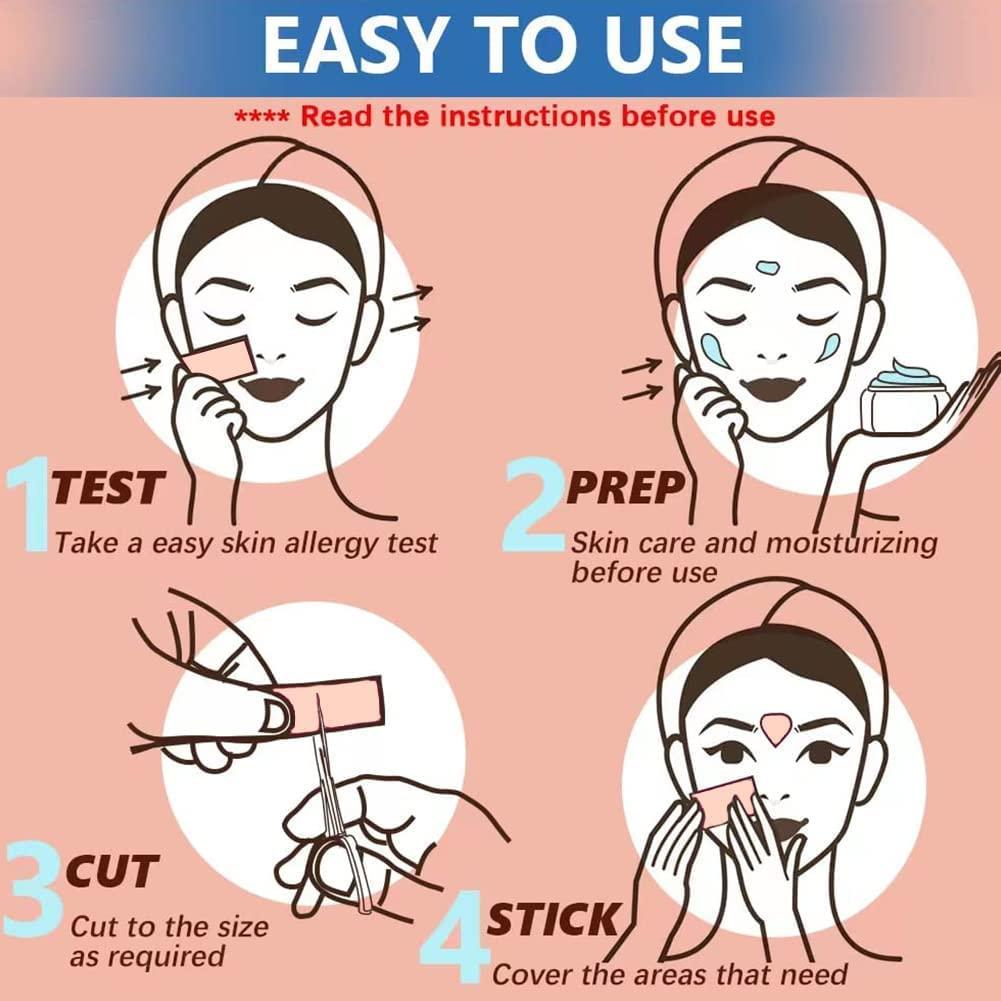 EASY TO USE

**** Read the instructions before use

1 TEST
Take a easy skin allergy test

2 PREP
Skin care and moisturizing before use

3 CUT
Cut to the size as required

4 STICK
Cover the areas that need