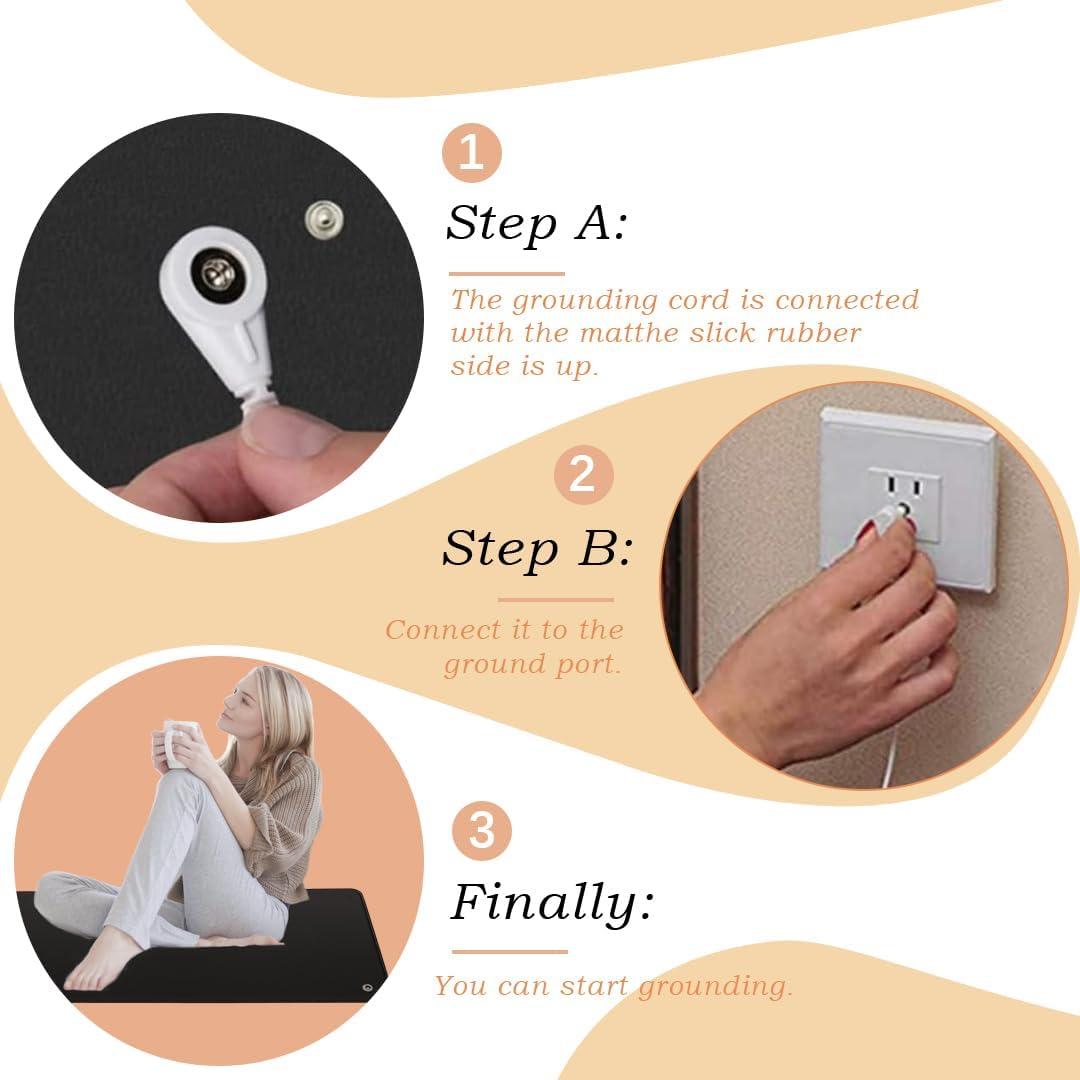 1

Step A:

The grounding cord is connected with the matthe slick rubber side is up.

2

Step B:

Connect it to the ground port.

3

Finally:

You can start grounding.