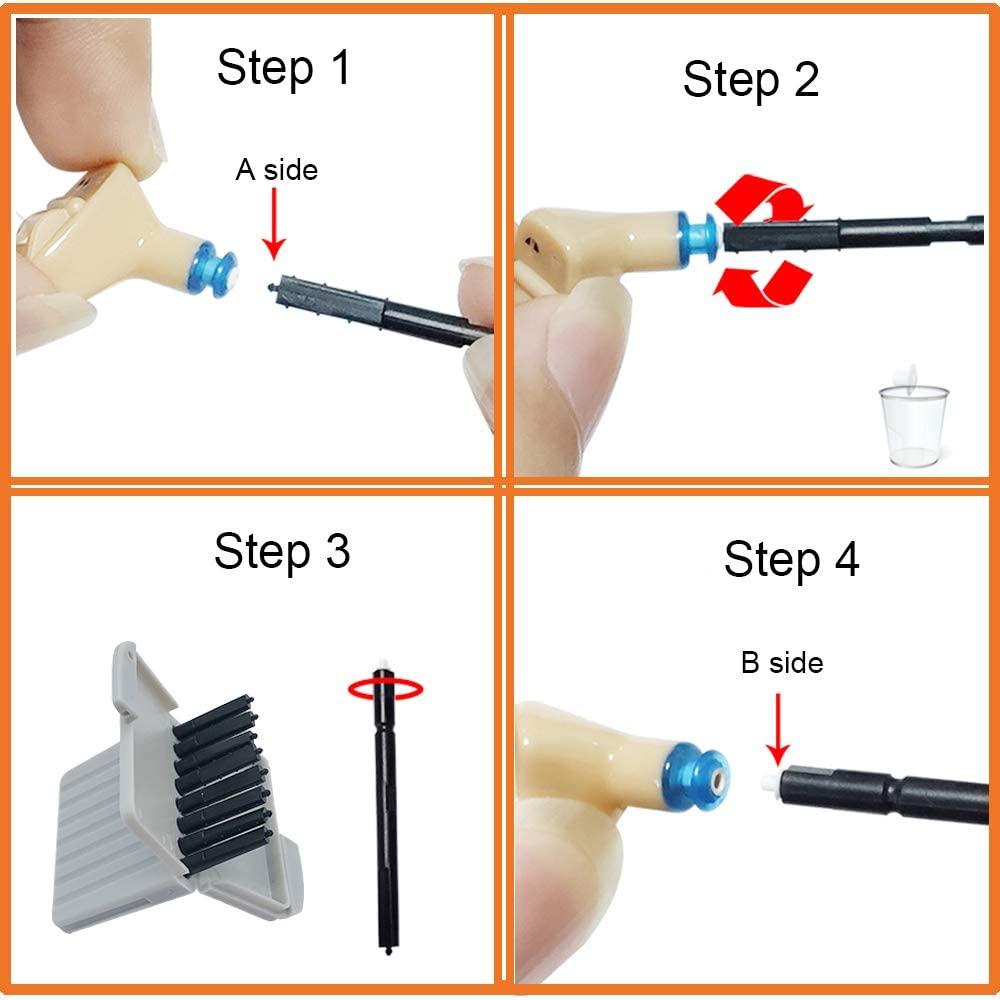 Step 1

A side

Step 2

Step 3

Step 4

B side