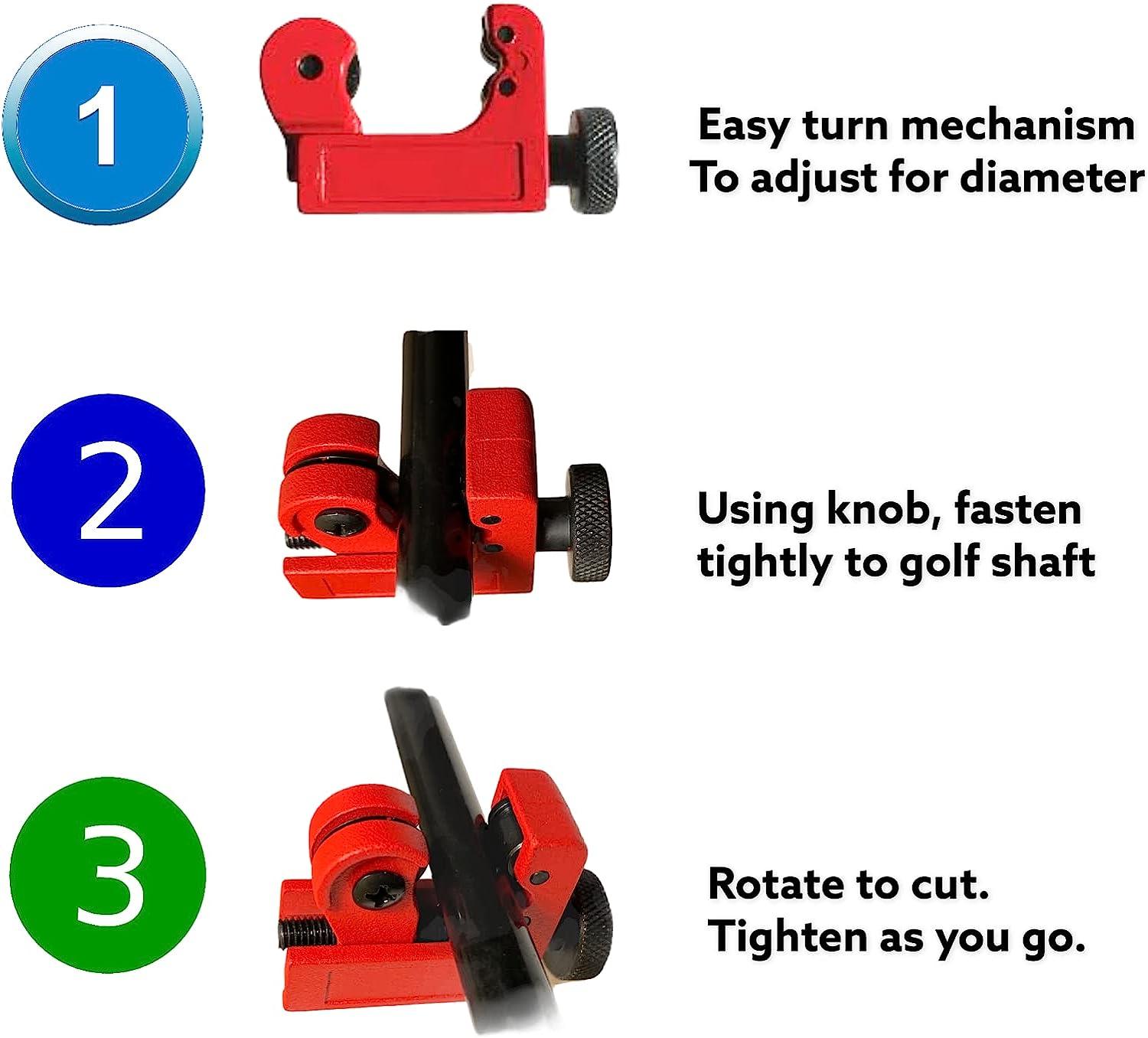 1

Easy turn mechanism
To adjust for diameter

2

Using knob, fasten
tightly to golf shaft

3

Rotate to cut.
Tighten as you go.