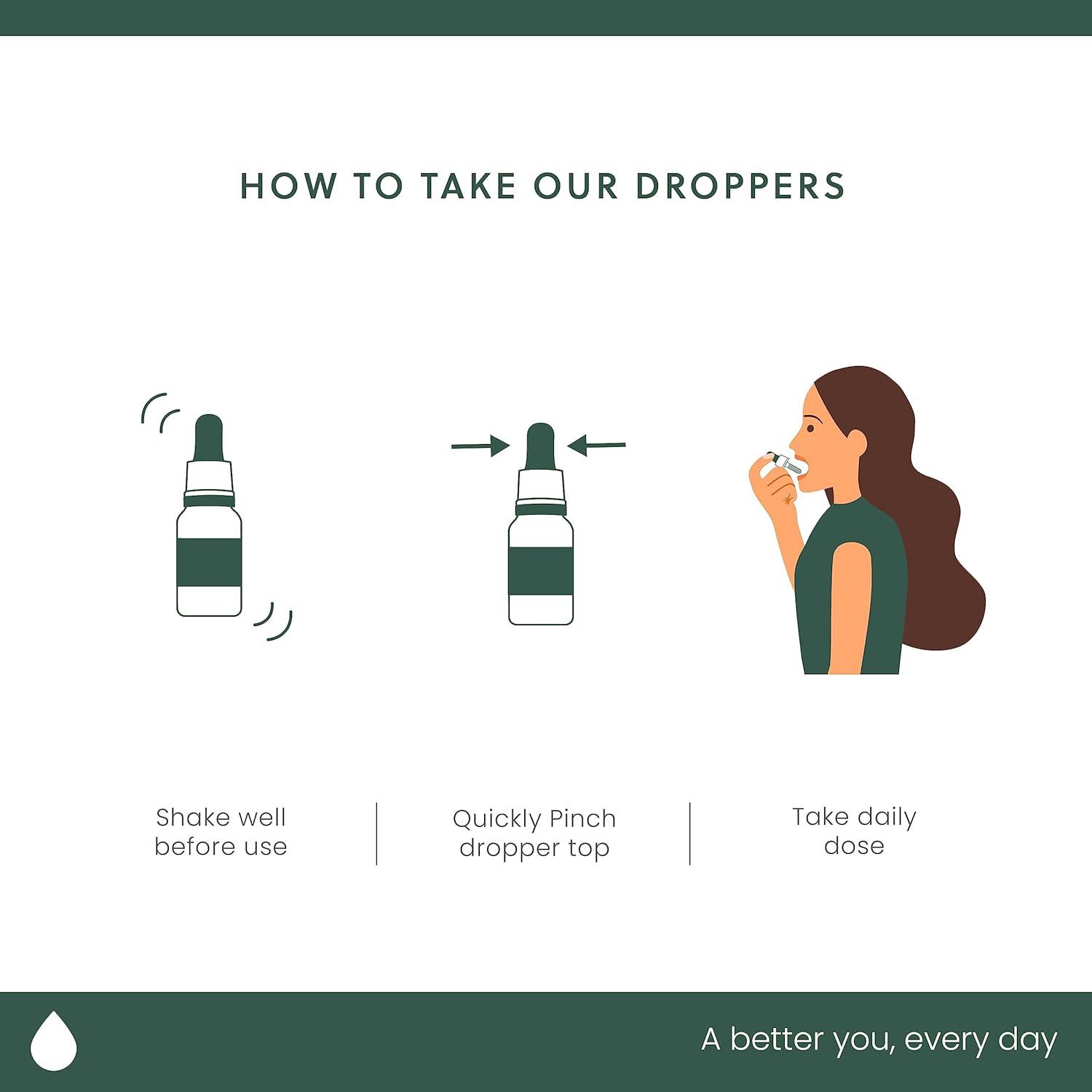 HOW TO TAKE OUR DROPPERS

Shake well before use

Quickly Pinch dropper top

Take daily dose

A better you, every day