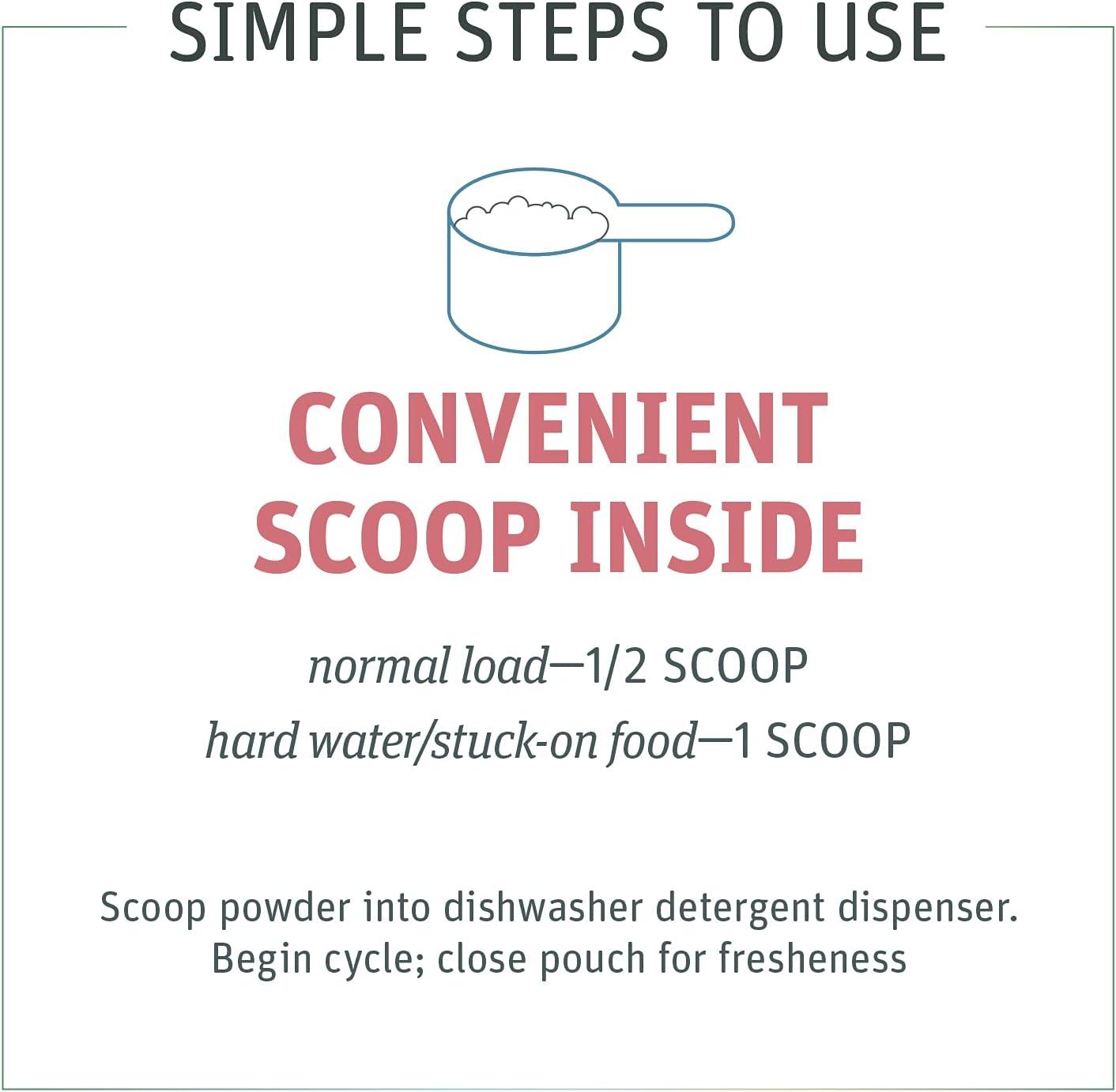 SIMPLE STEPS TO USE

CONVENIENT SCOOP INSIDE

normal load—1/2 SCOOP

hard water/stuck-on food—1 SCOOP

Scoop powder into dishwasher detergent dispenser. Begin cycle; close pouch for fresheness