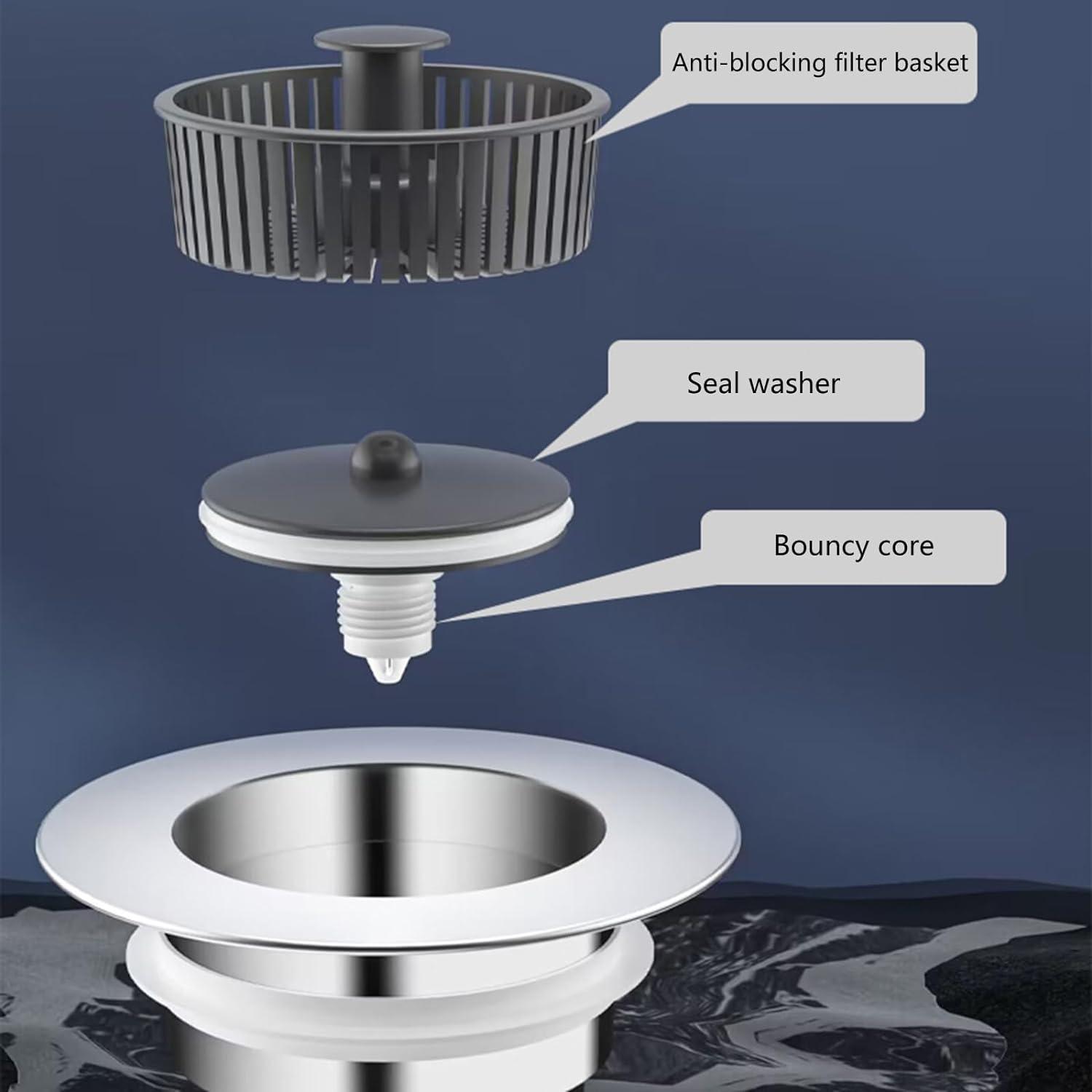 Anti-blocking filter basket

Seal washer

Bouncy core