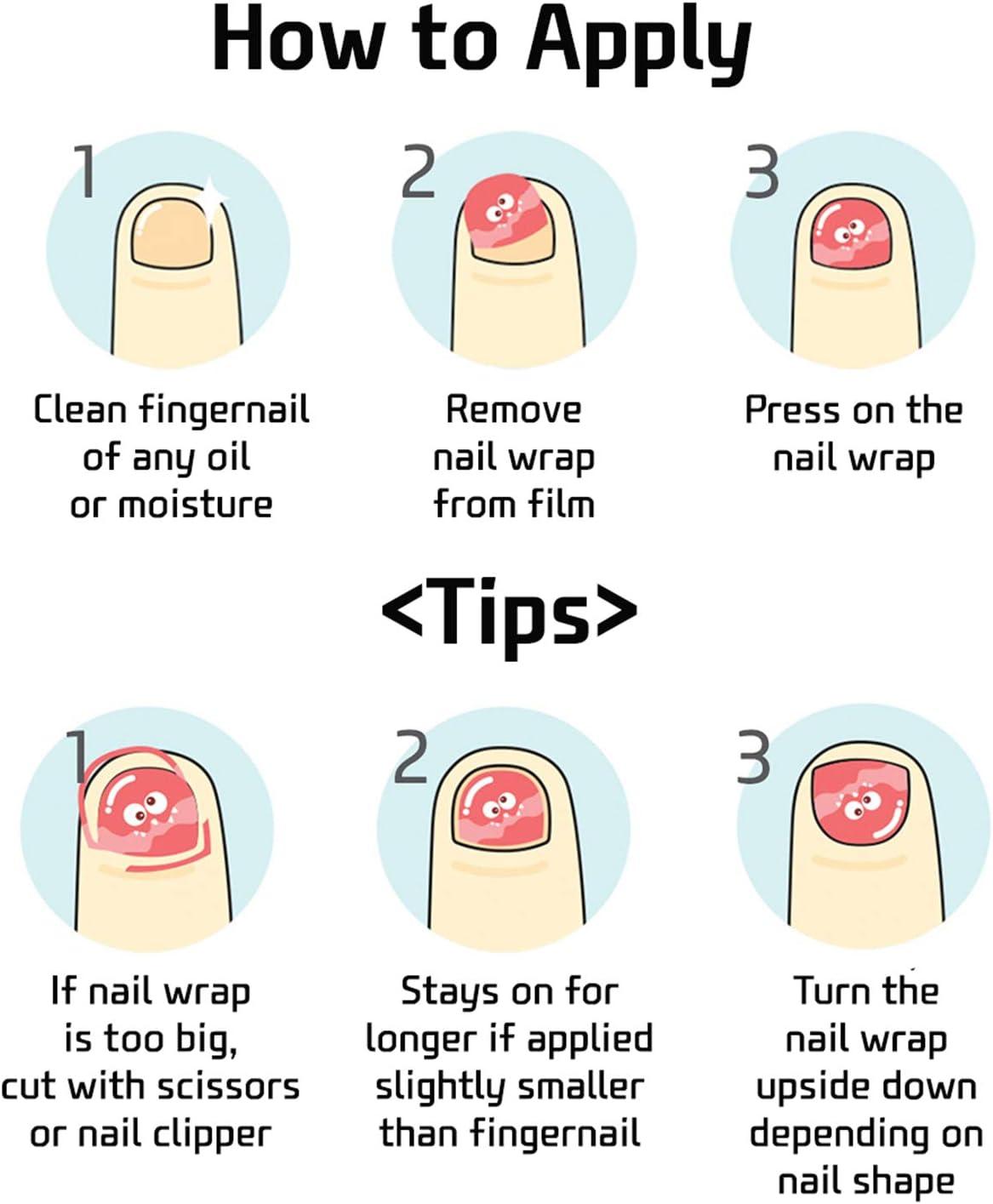 How to Apply

1

Clean fingernail of any oil or moisture

2

Remove nail wrap from film

3

Press on the nail wrap

<Tips>

1

If nail wrap is too big, cut with scissors or nail clipper

2

Stays on for longer if applied slightly smaller than fingernail

3

Turn the nail wrap upside down depending on nail shape