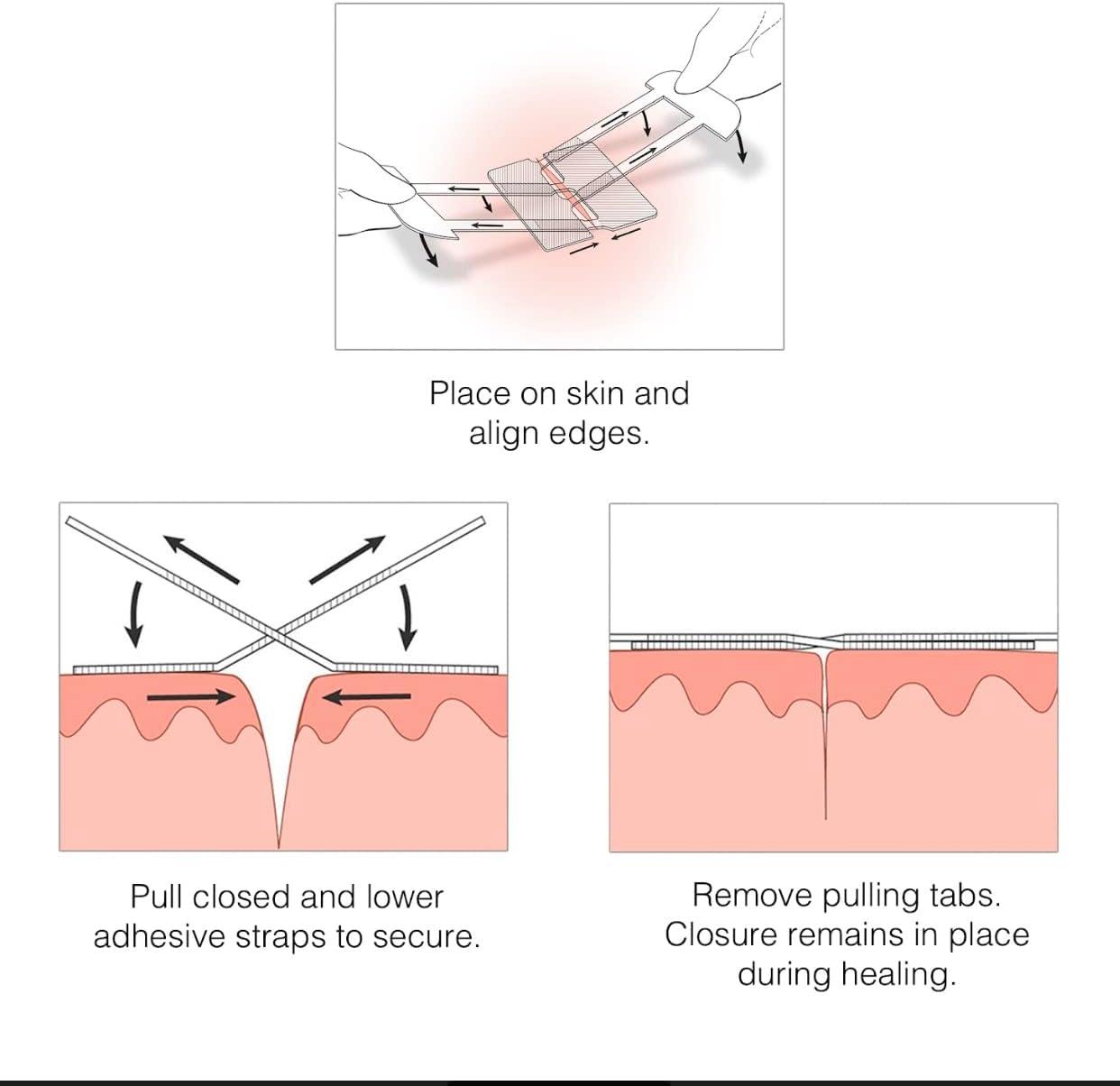 Place on skin and align edges.

Pull closed and lower adhesive straps to secure.

Remove pulling tabs. Closure remains in place during healing.