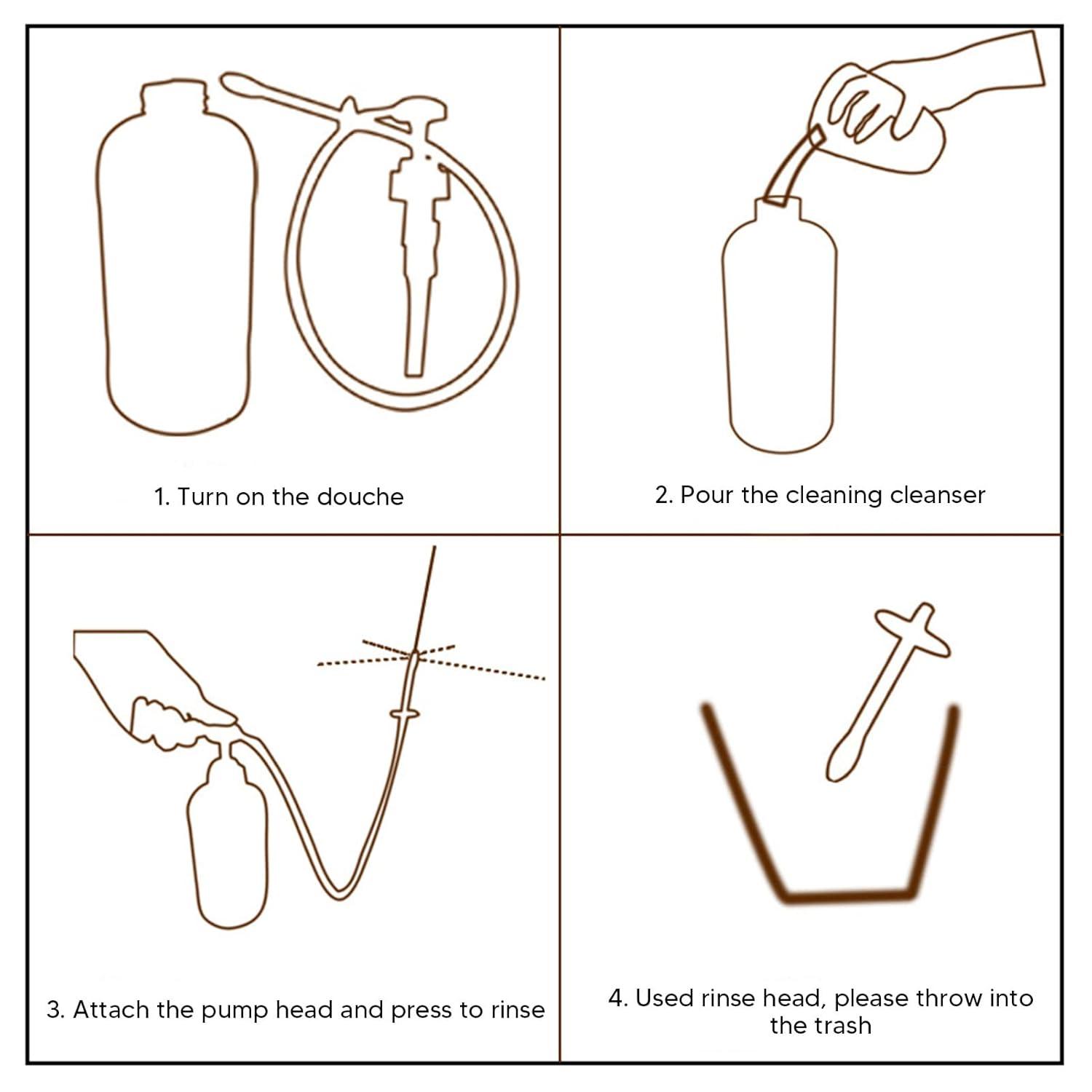 1. Turn on the douche

2. Pour the cleaning cleanser

3. Attach the pump head and press to rinse

4. Used rinse head, please throw into the trash