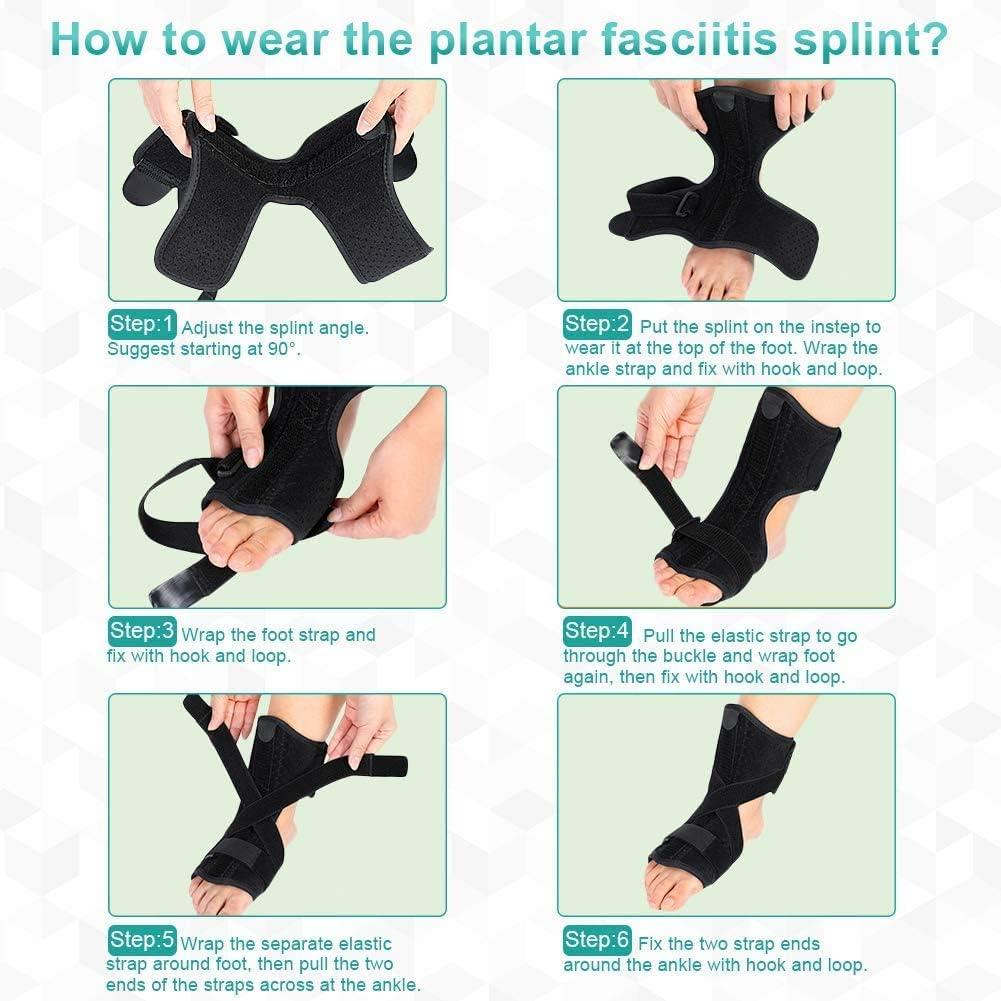 How to wear the plantar fasciitis splint?

Step:1 Adjust the splint angle. Suggest starting at 90°.

Step:2 Put the splint on the instep to wear it at the top of the foot. Wrap the ankle strap and fix with hook and loop.

Step:3 Wrap the foot strap and fix with hook and loop.

Step:4 Pull the elastic strap to go through the buckle and wrap foot again, then fix with hook and loop.

Step:5 Wrap the separate elastic strap around foot, then pull the two ends of the straps across at the ankle.

Step:6 Fix the two strap ends around the ankle with hook and loop.