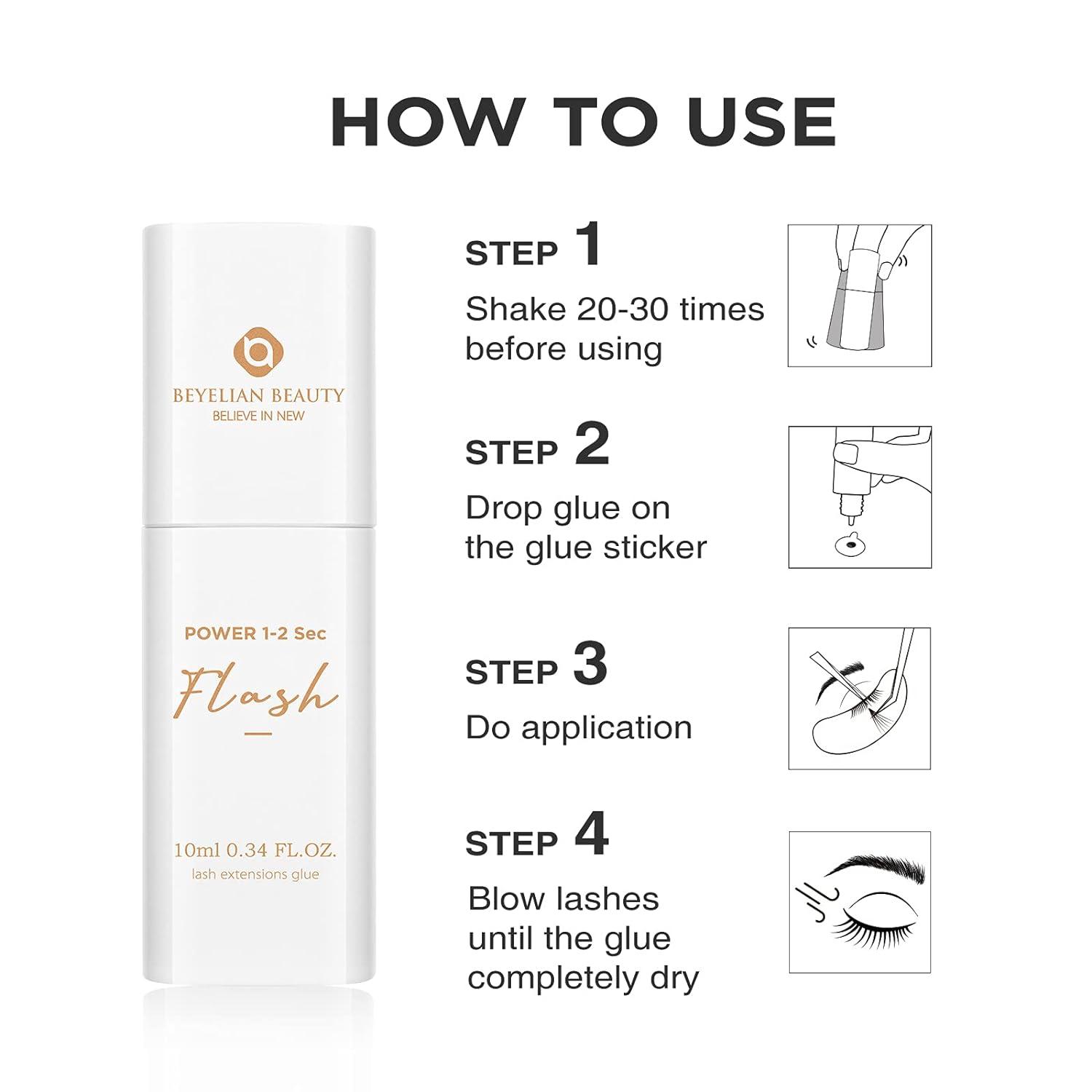 HOW TO USE

BEYELIAN BEAUTY
BELIEVE IN NEW

POWER 1-2 Sec
Flash

10ml 0.34 FL.OZ.
lash extensions glue

STEP 1
Shake 20-30 times before using

STEP 2
Drop glue on the glue sticker

STEP 3
Do application

STEP 4
Blow lashes until the glue completely dry