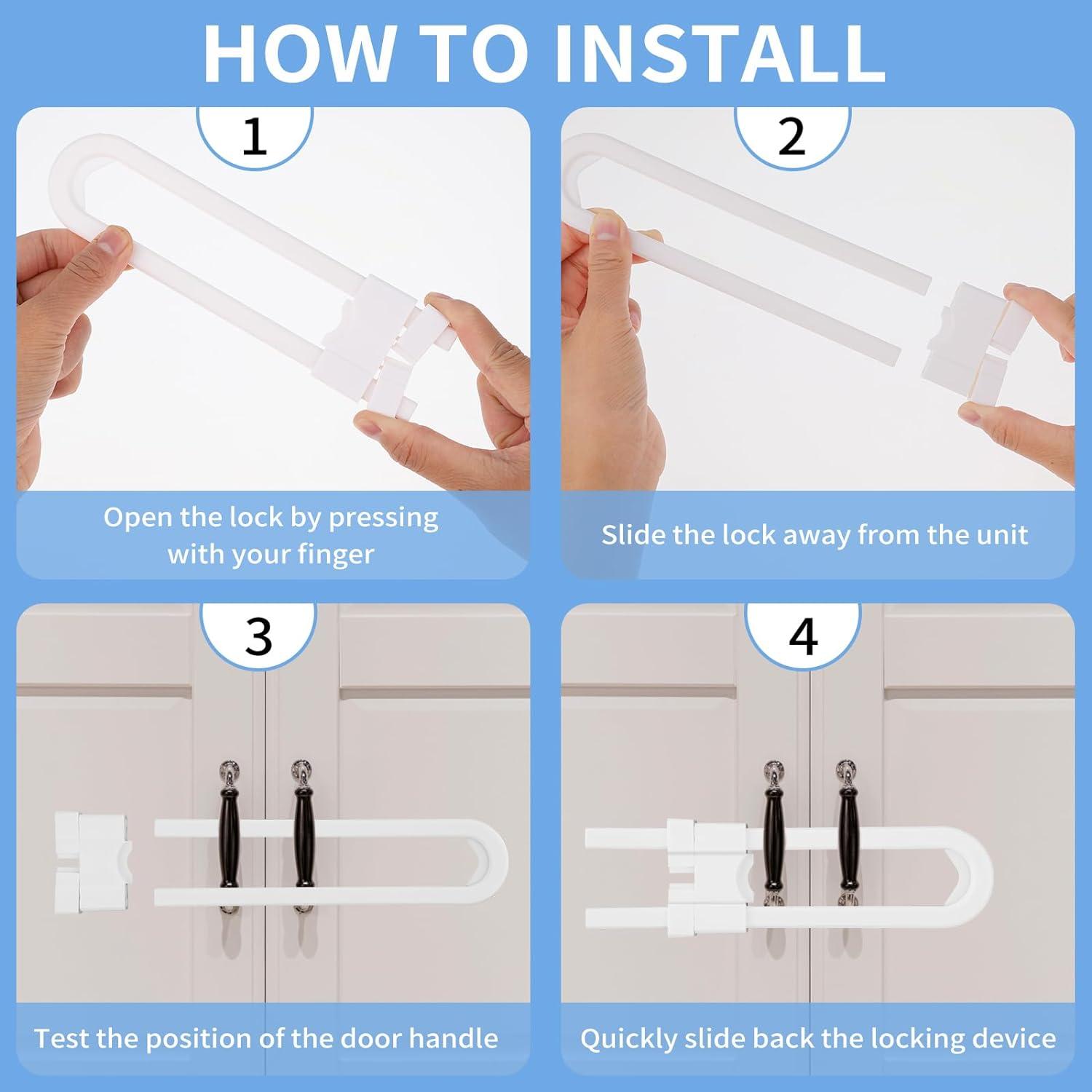 HOW TO INSTALL

1

Open the lock by pressing with your finger

2

Slide the lock away from the unit

3

Test the position of the door handle

4

Quickly slide back the locking device