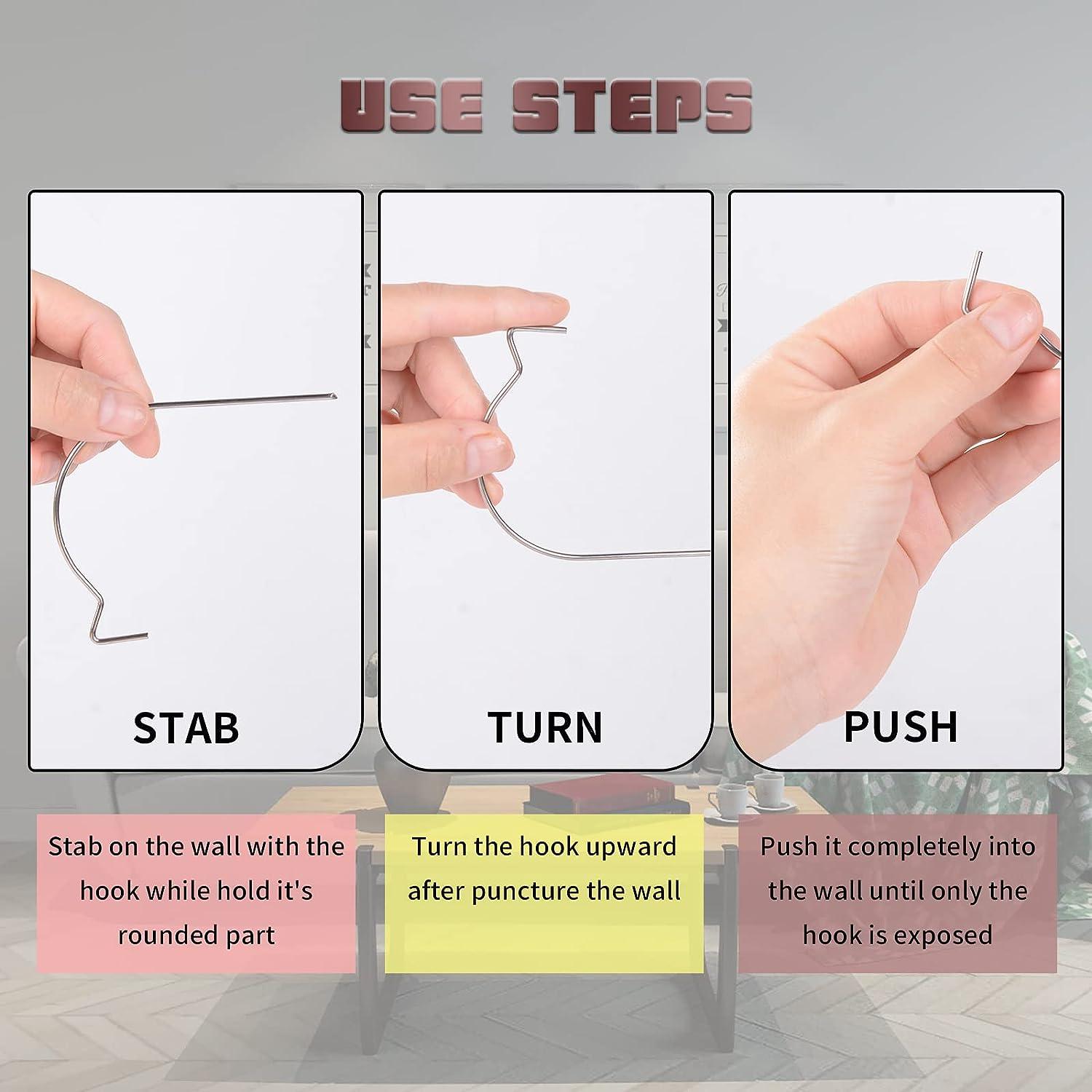 USE STEPS

STAB

TURN

PUSH

Stab on the wall with the hook while hold it's rounded part

Turn the hook upward after puncture the wall

Push it completely into the wall until only the hook is exposed