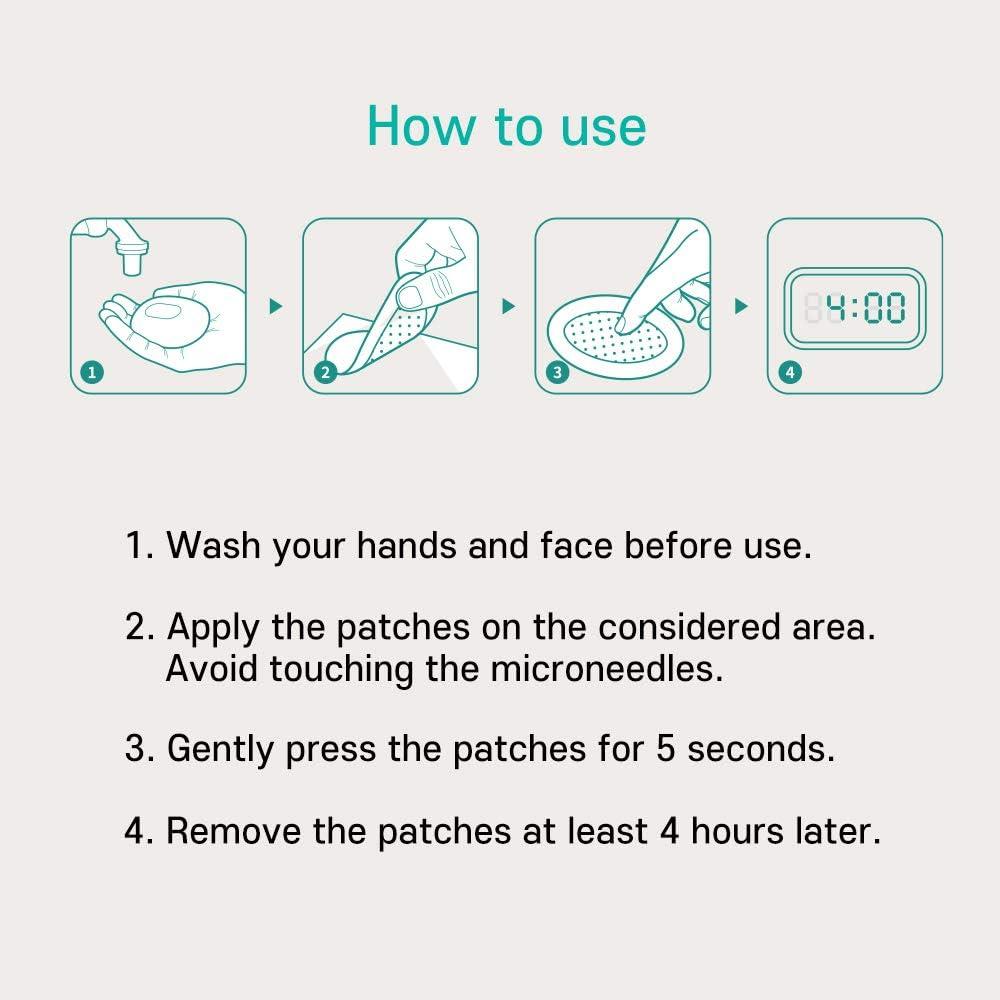 How to use

1

2

3

4:00

4

1. Wash your hands and face before use.

2. Apply the patches on the considered area. Avoid touching the microneedles.

3. Gently press the patches for 5 seconds.

4. Remove the patches at least 4 hours later.