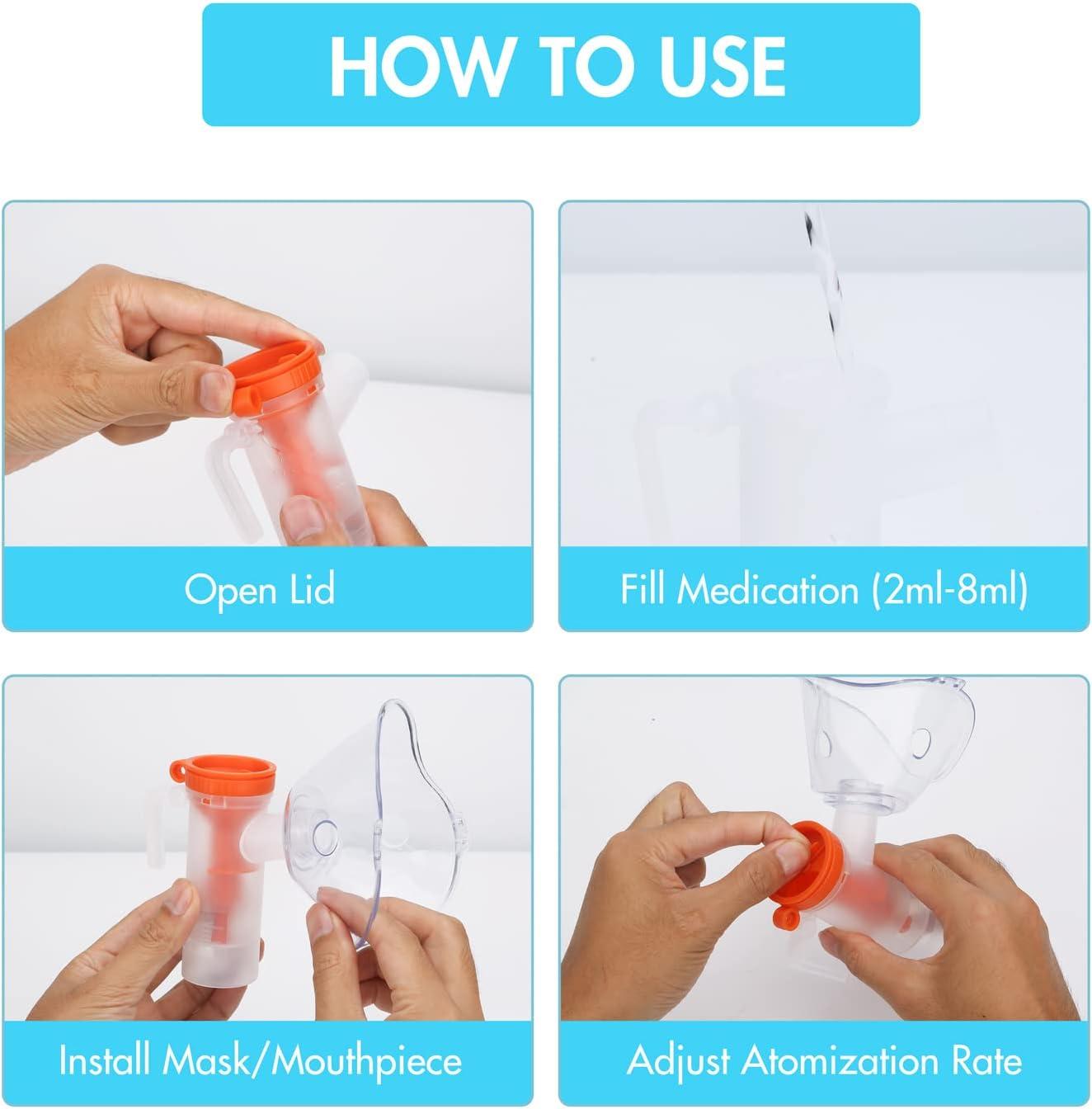 HOW TO USE

Open Lid

Fill Medication (2ml-8ml)

Install Mask/Mouthpiece

Adjust Atomization Rate