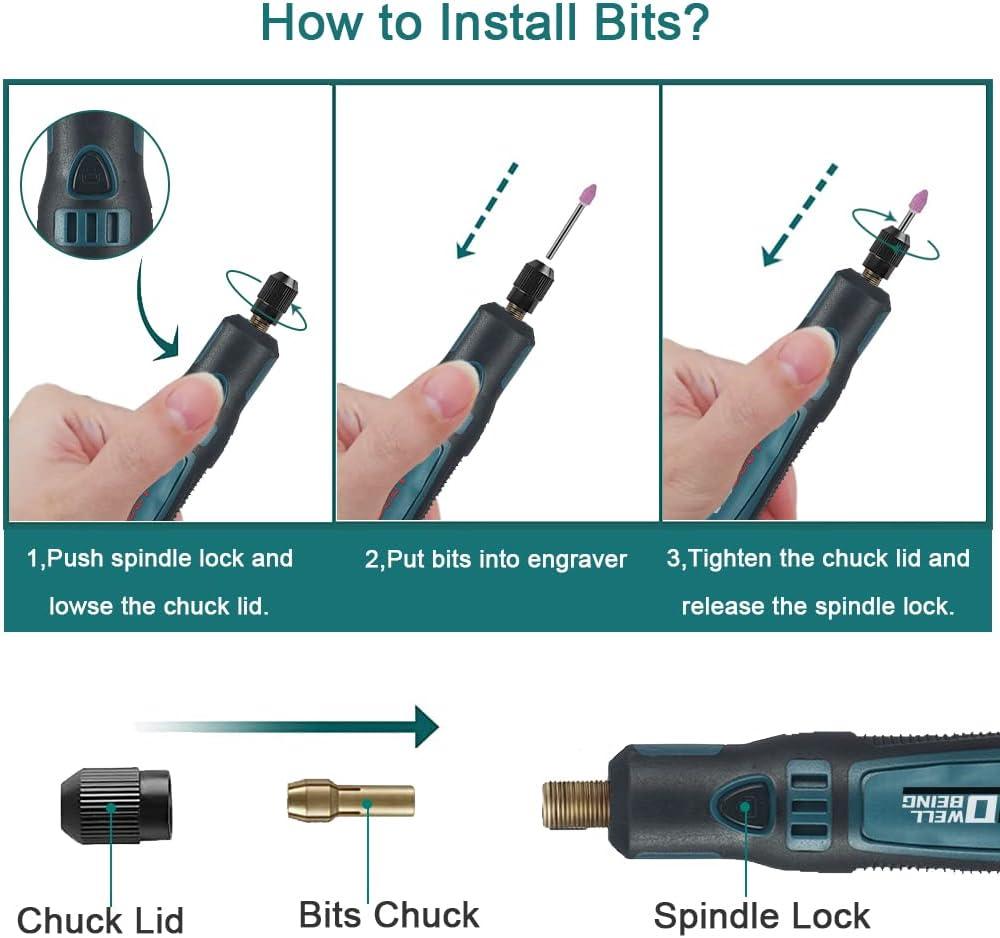 How to Install Bits?

1,Push spindle lock and lowse the chuck lid.

2,Put bits into engraver

3,Tighten the chuck lid and release the spindle lock.

Chuck Lid

Bits Chuck

Spindle Lock

WELL BEING