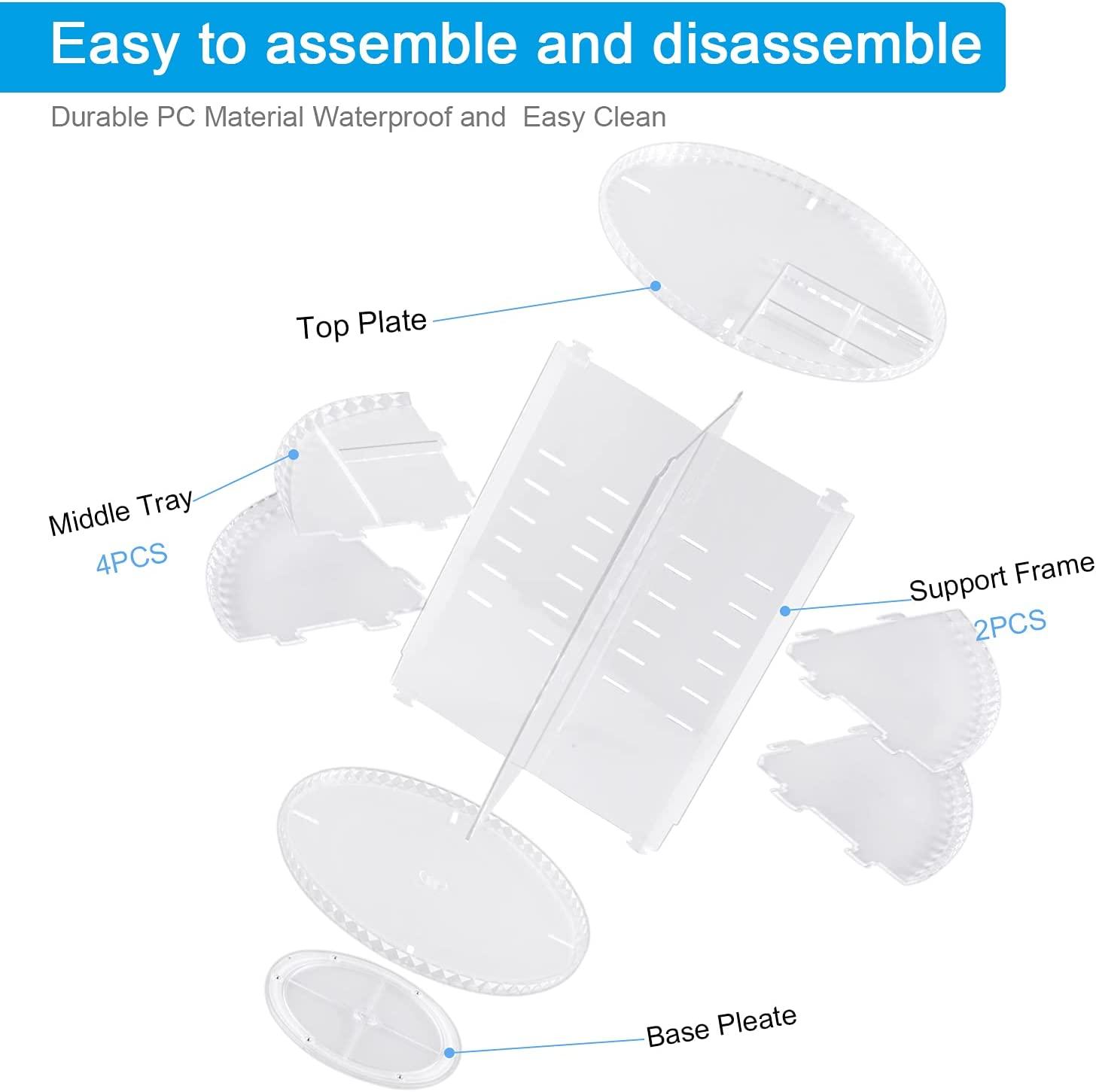 Easy to assemble and disassemble

Durable PC Material Waterproof and  Easy Clean

Top Plate

Middle Tray
4PCS

Support Frame
2PCS

Base Pleate