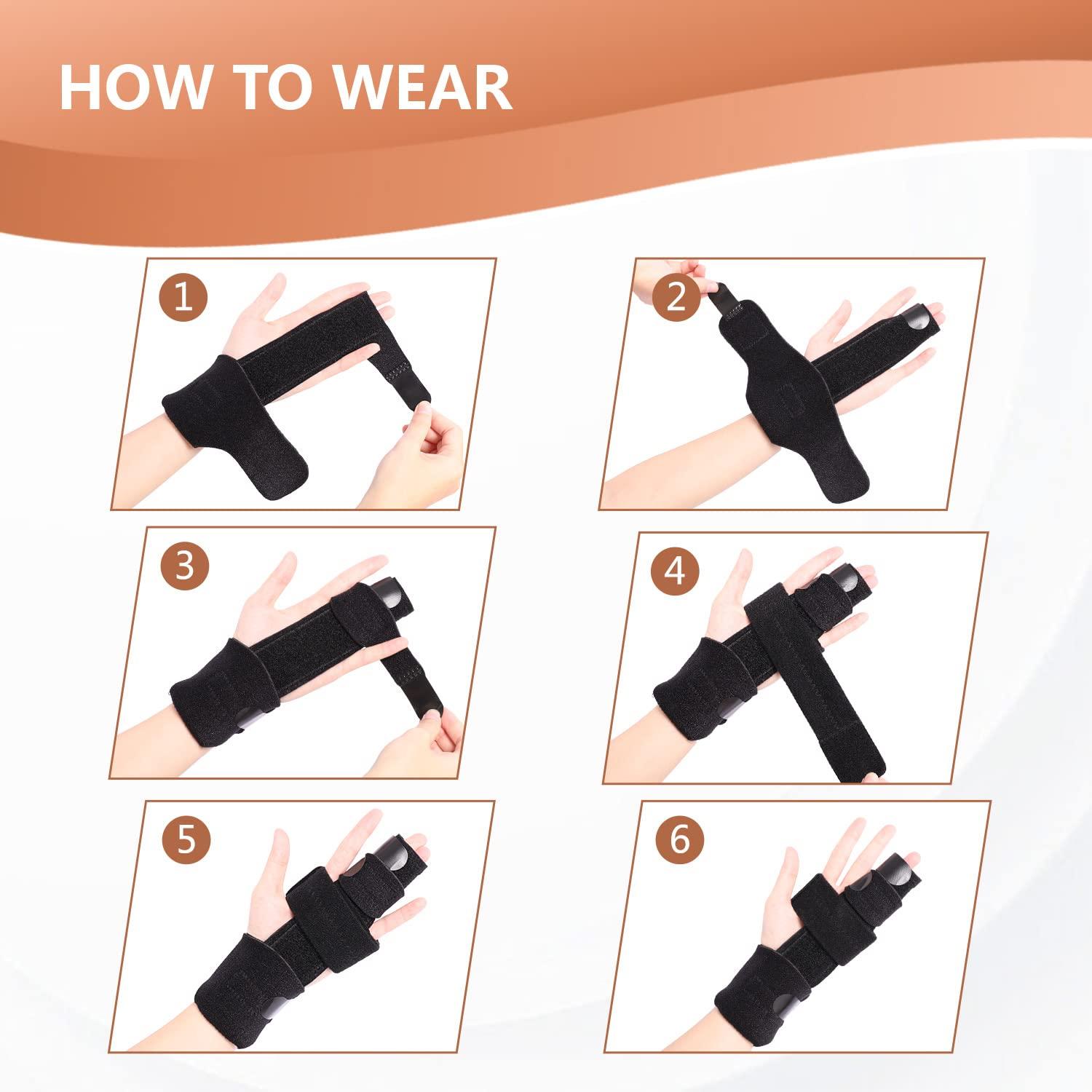 HOW TO WEAR

1

2

3

4

5

6