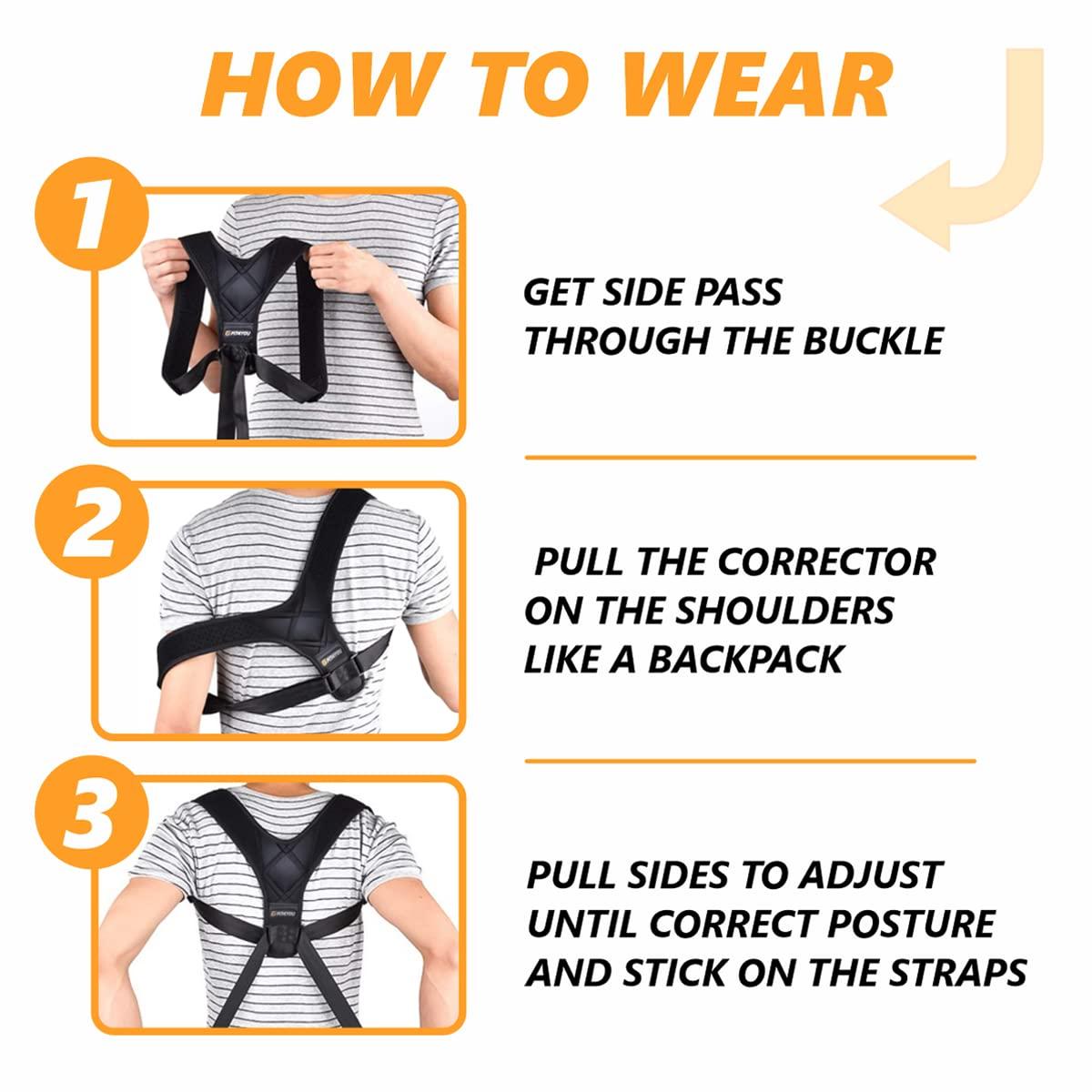 HOW TO WEAR

1

GET SIDE PASS THROUGH THE BUCKLE

2

PULL THE CORRECTOR ON THE SHOULDERS LIKE A BACKPACK

3

PULL SIDES TO ADJUST UNTIL CORRECT POSTURE AND STICK ON THE STRAPS