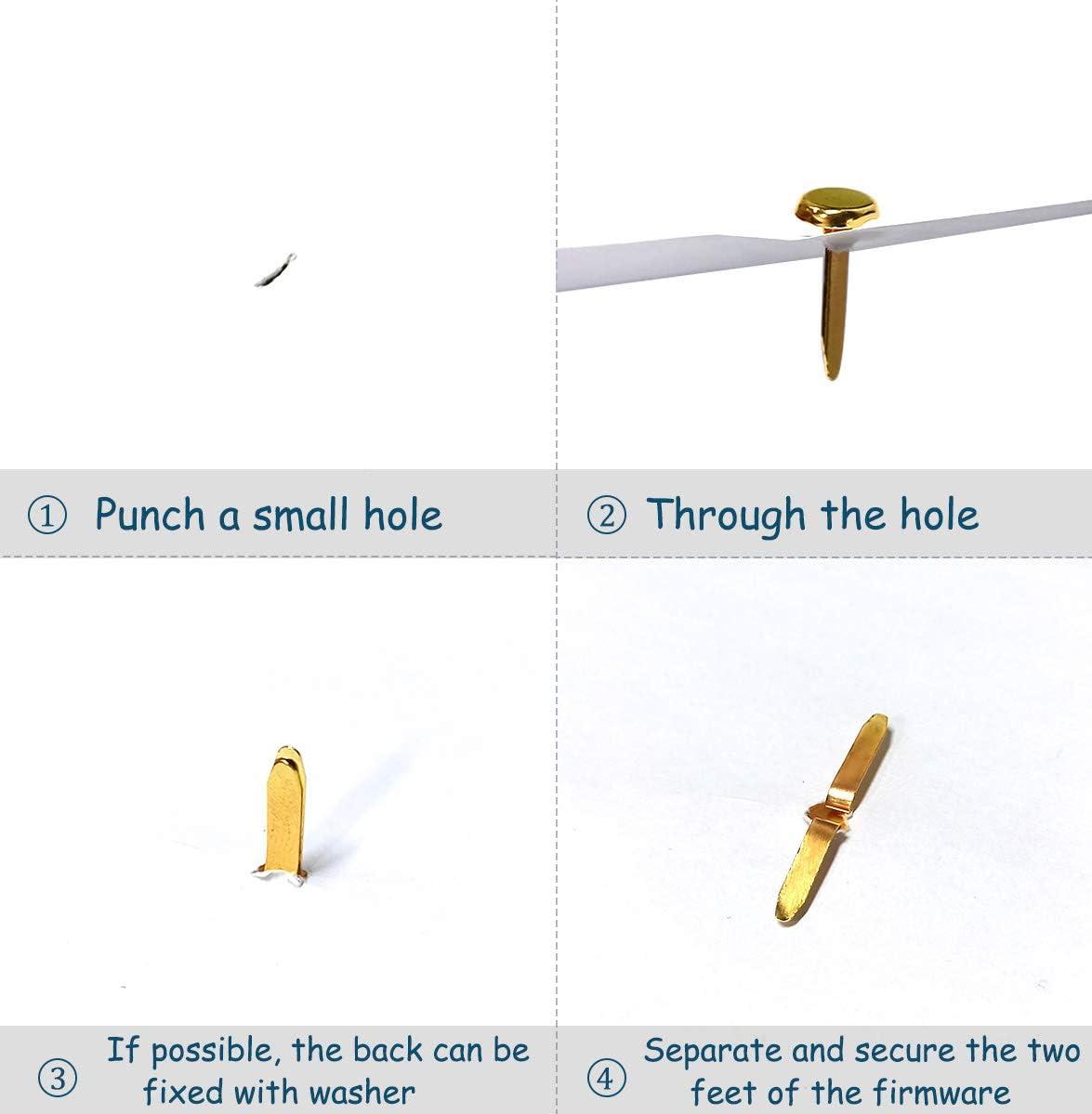 ① Punch a small hole

② Through the hole

③ If possible, the back can be fixed with washer

④ Separate and secure the two feet of the firmware