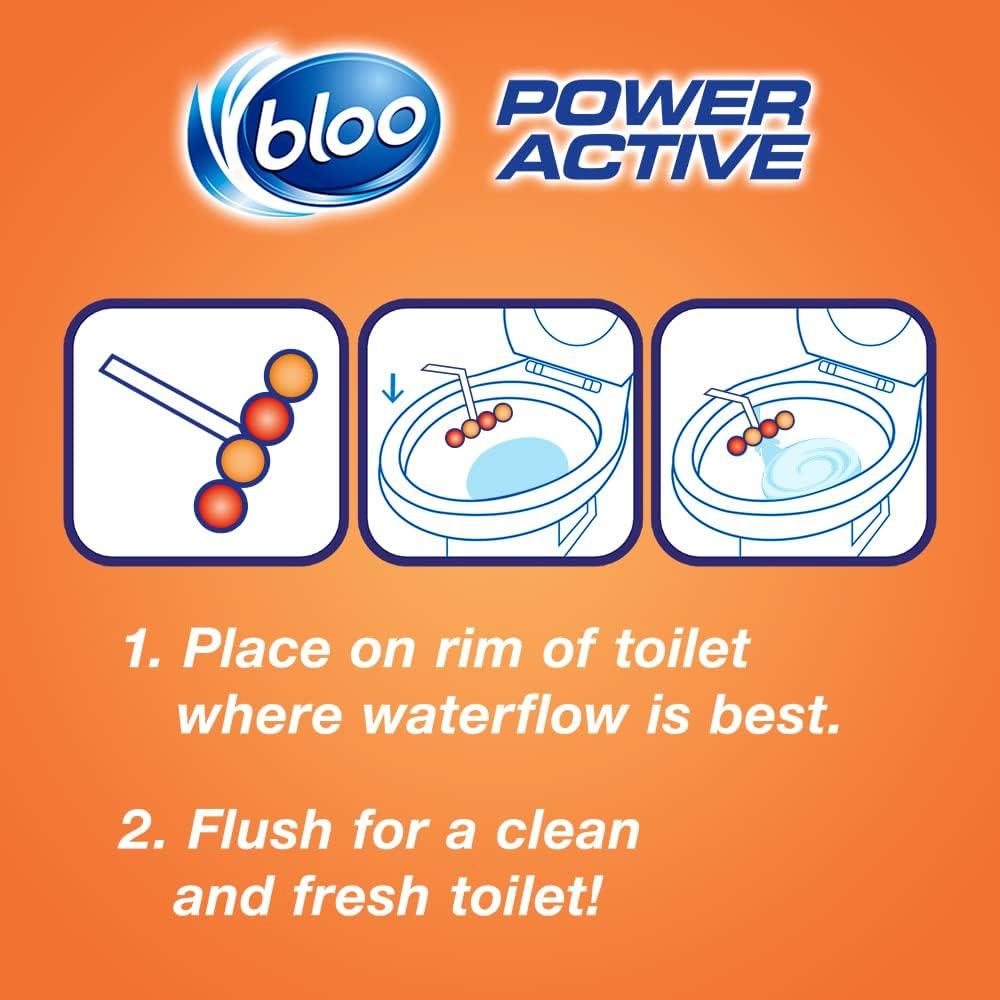 bloo
POWER ACTIVE

1. Place on rim of toilet where waterflow is best.

2. Flush for a clean and fresh toilet!