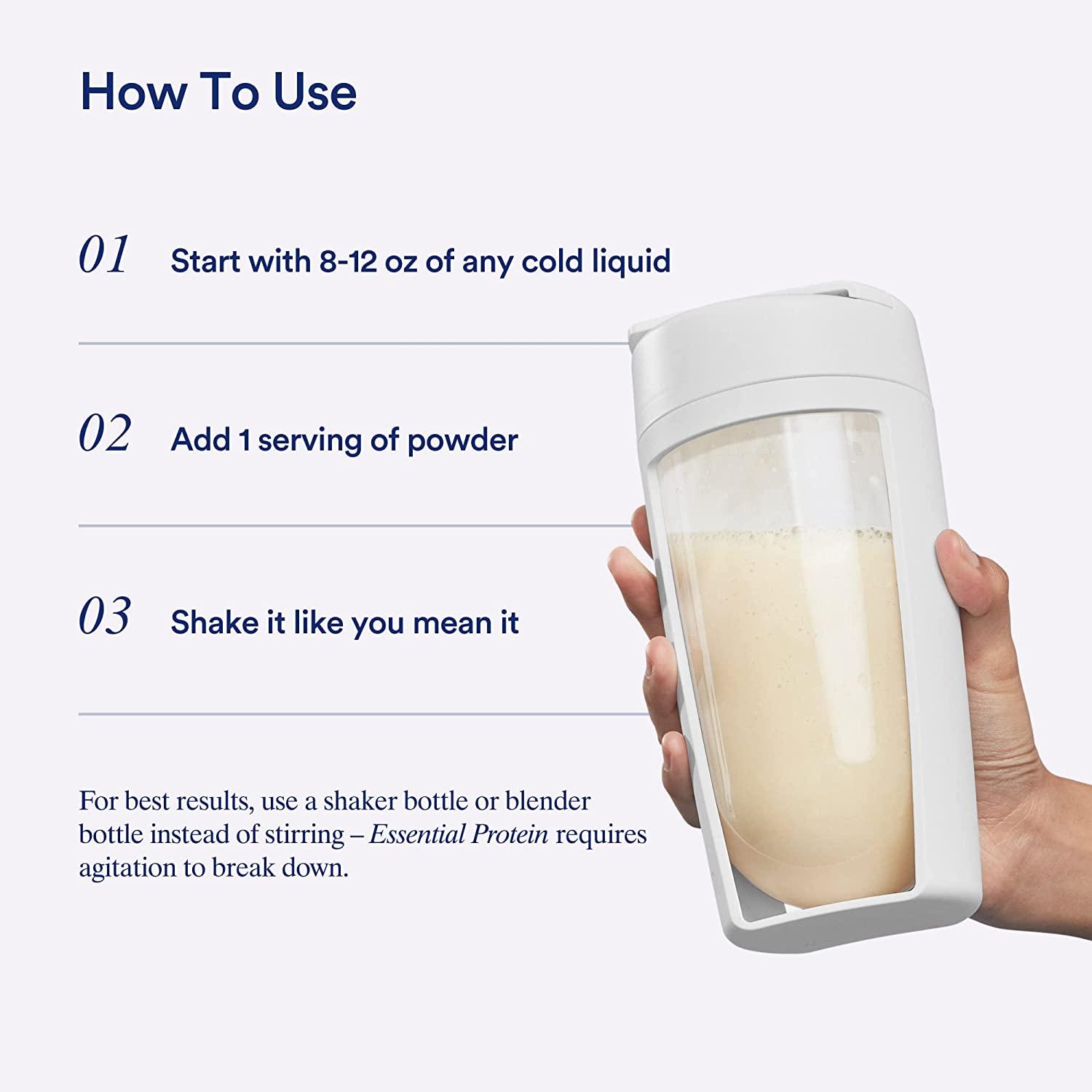 How To Use

01 Start with 8-12 oz of any cold liquid

02 Add 1 serving of powder

03 Shake it like you mean it

For best results, use a shaker bottle or blender bottle instead of stirring – Essential Protein requires agitation to break down.