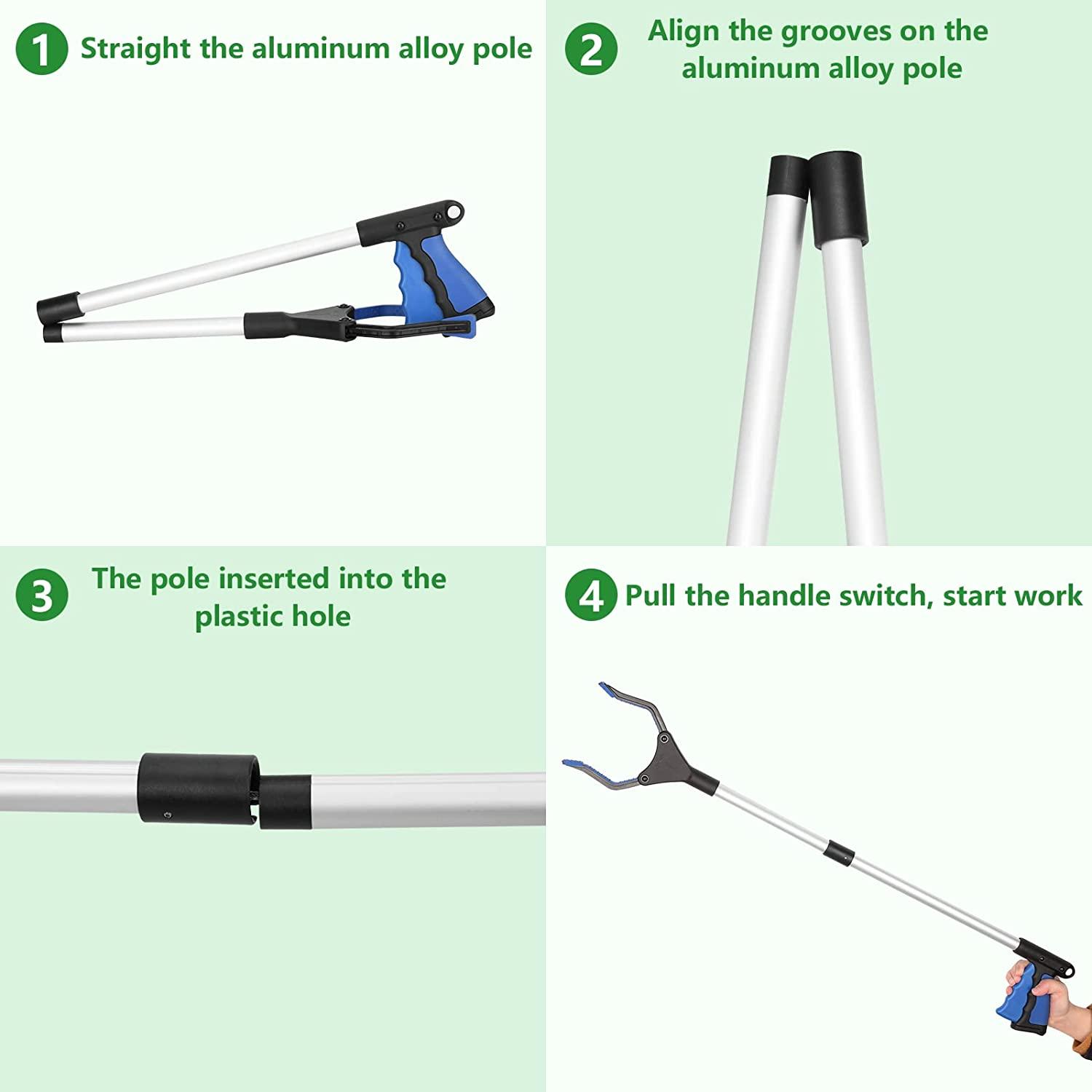 1 Straight the aluminum alloy pole

2 Align the grooves on the aluminum alloy pole

3 The pole inserted into the plastic hole

4 Pull the handle switch, start work