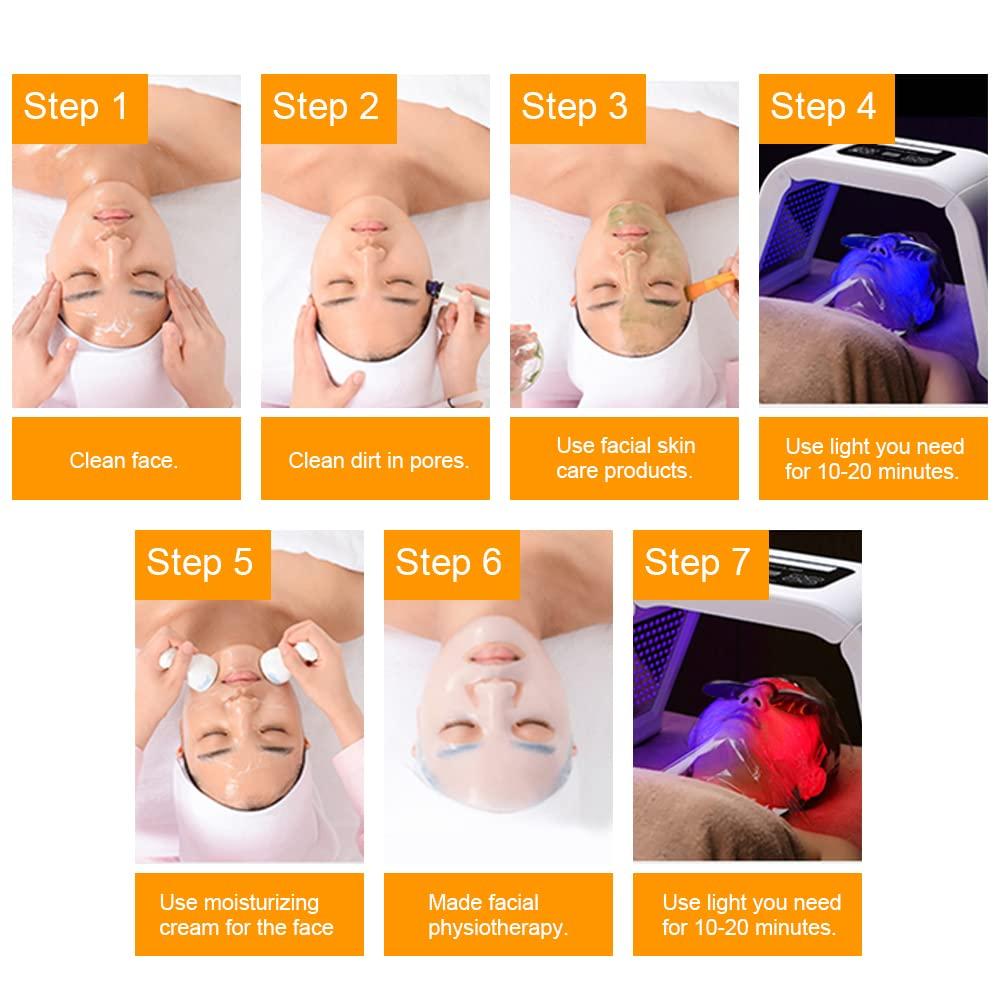 Step 1

Clean face.

Step 2

Clean dirt in pores.

Step 3

Use facial skin care products.

Step 4

Use light you need for 10-20 minutes.

Step 5

Use moisturizing cream for the face

Step 6

Made facial physiotherapy.

Step 7

Use light you need for 10-20 minutes.