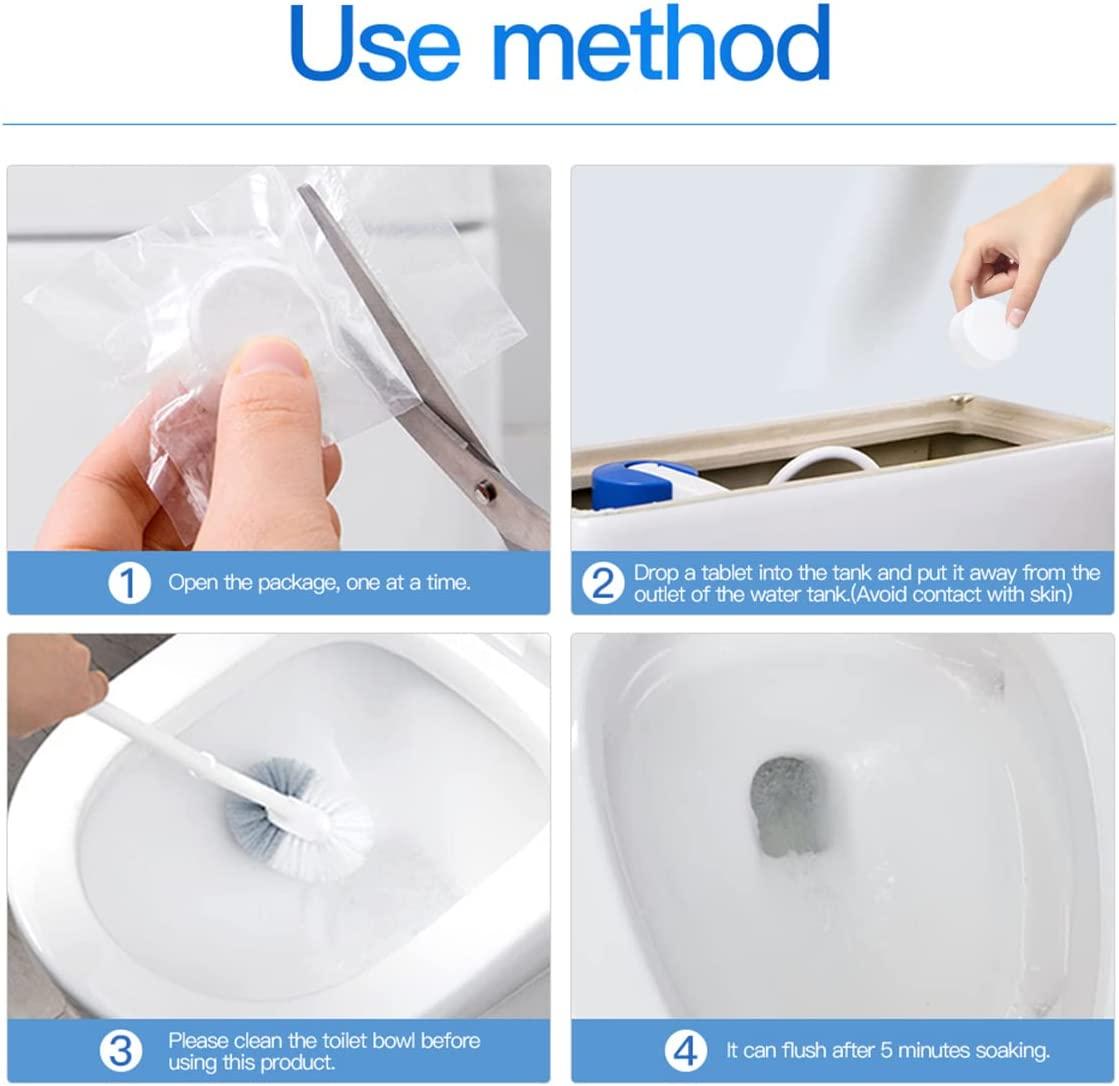 Use method

1 Open the package, one at a time.

2 Drop a tablet into the tank and put it away from the outlet of the water tank.(Avoid contact with skin)

3 Please clean the toilet bowl before using this product.

4 It can flush after 5 minutes soaking.