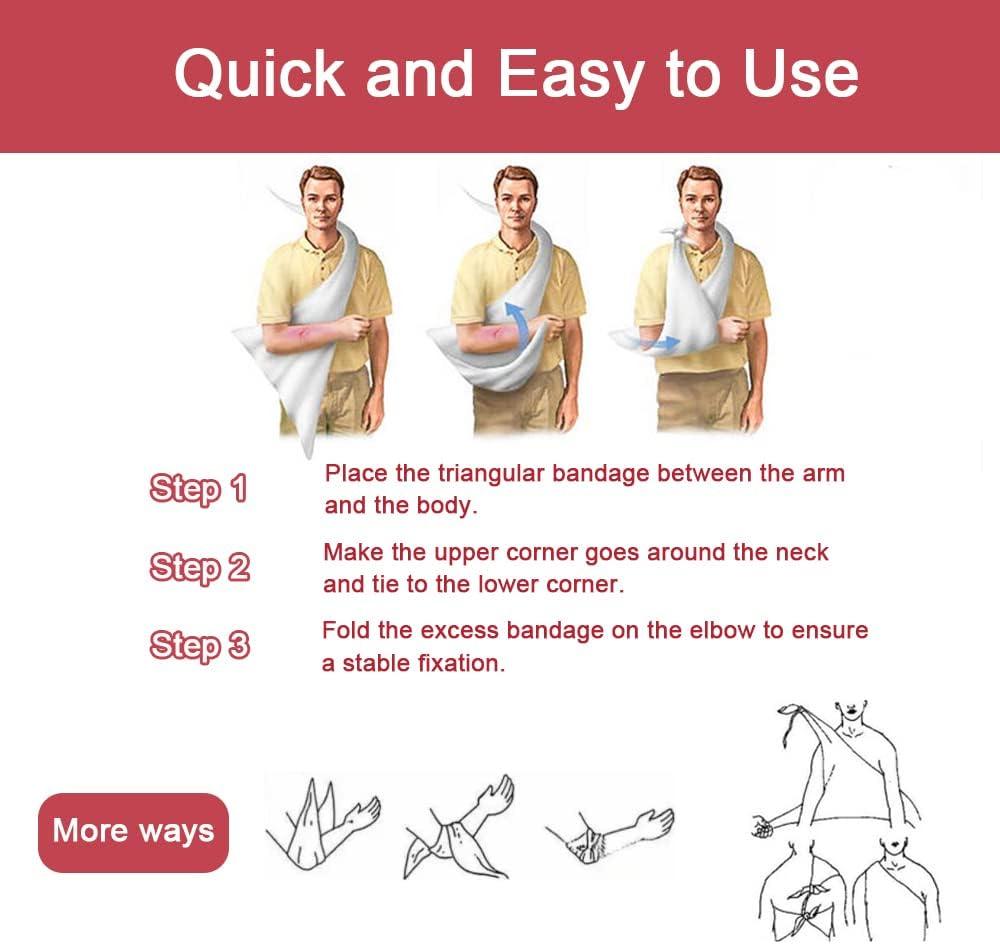 Quick and Easy to Use

Step 1 Place the triangular bandage between the arm and the body.

Step 2 Make the upper corner goes around the neck and tie to the lower corner.

Step 3 Fold the excess bandage on the elbow to ensure a stable fixation.

More ways