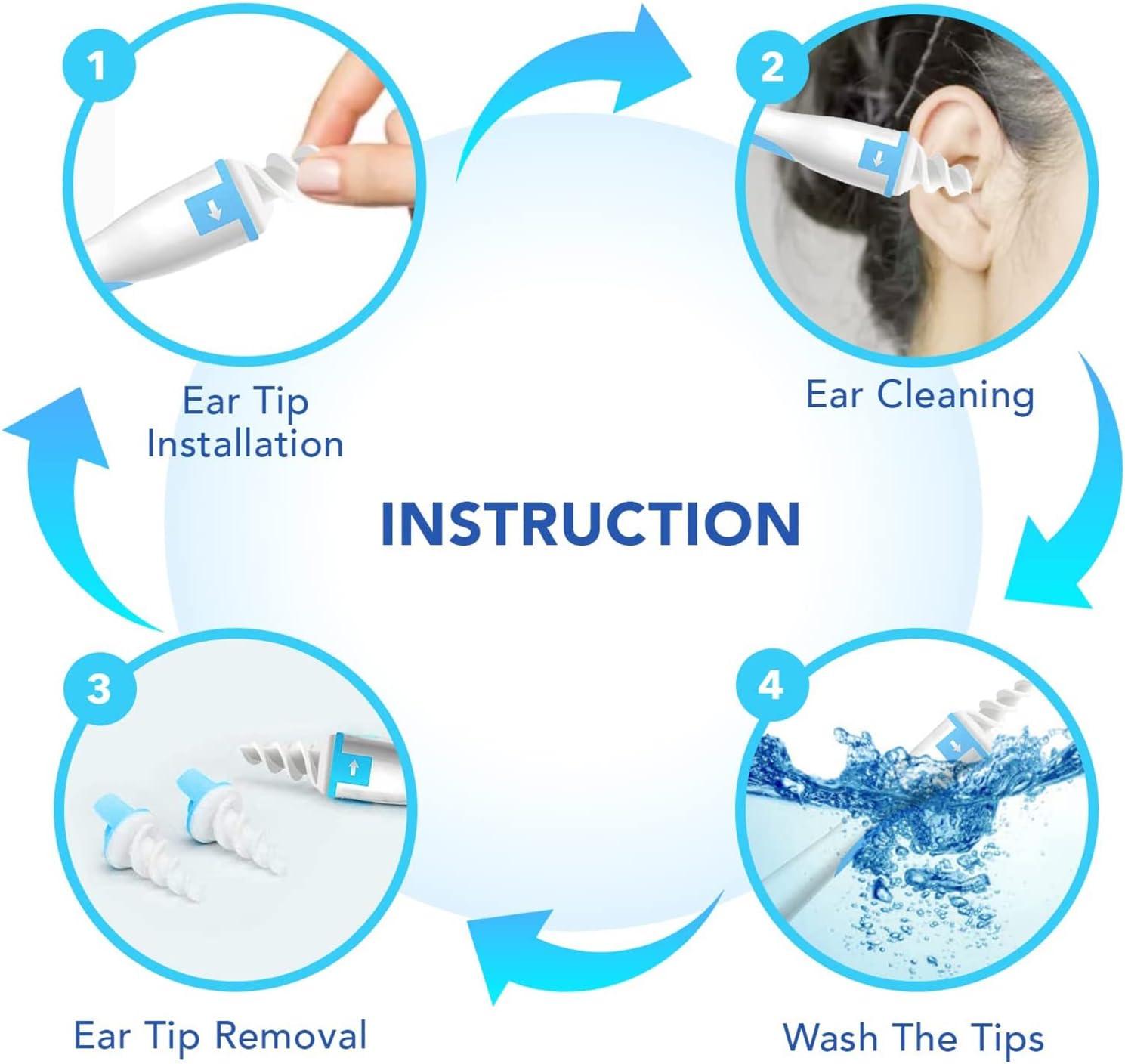 1

Ear Tip Installation

2

Ear Cleaning

INSTRUCTION

3

Ear Tip Removal

4

Wash The Tips